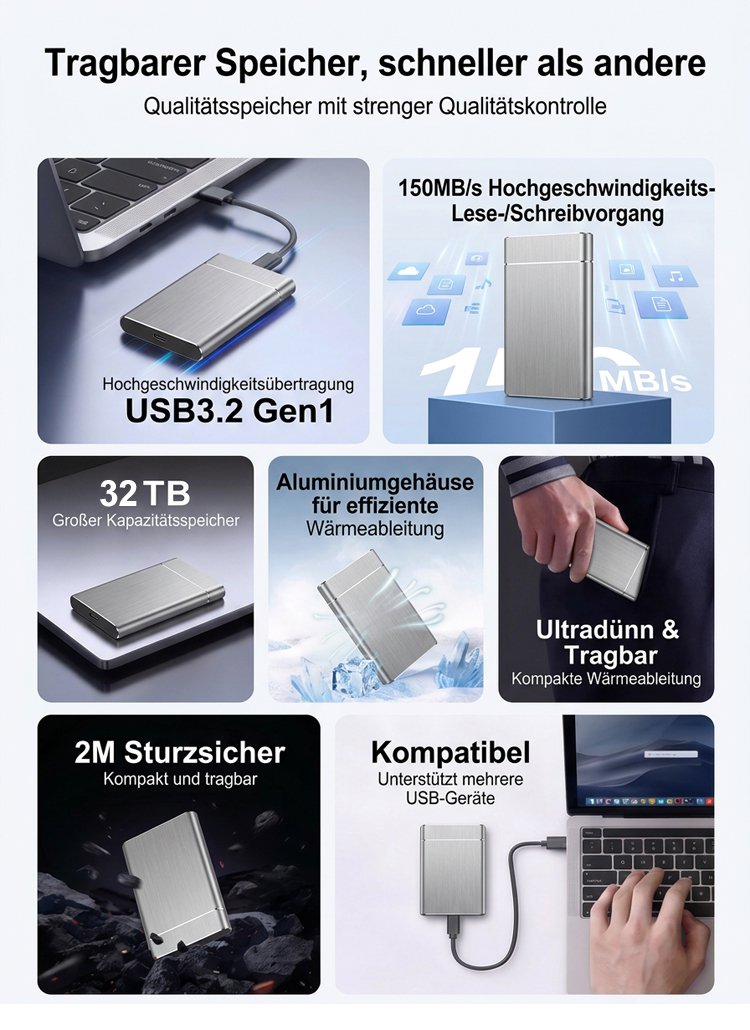 Tragbarer Speicher, schneller als andere

Qualitätsspeicher mit strenger Qualitätskontrolle

Hochgeschwindigkeitsübertragung

USB3.2 Gen1

150MB/s Hochgeschwindigkeits-Lese-/Schreibvorgang

MB/s

32 TB

Großer Kapazitätsspeicher

Aluminiumgehäuse für effiziente Wärmeableitung

Ultradünn & Tragbar

Kompakte Wärmeableitung

2M Sturzsicher

Kompakt und tragbar

Kompatibel

Unterstützt mehrere USB-Geräte