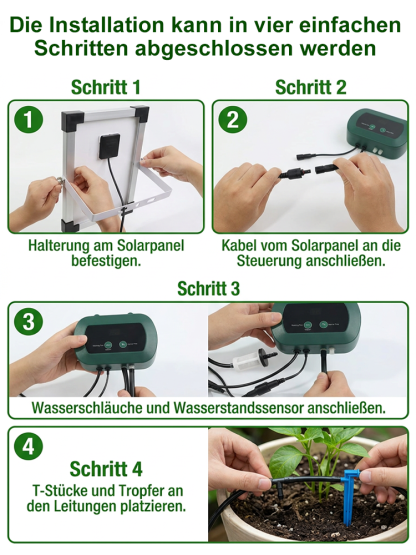 Die Installation kann in vier einfachen Schritten abgeschlossen werden

Schritt 1

1

Halterung am Solarpanel befestigen.

Schritt 2

2

Kabel vom Solarpanel an die Steuerung anschließen.

Schritt 3

3

Wasserschläuche und Wasserstandssensor anschließen.

4

Schritt 4

T-Stücke und Tropfer an den Leitungen platzieren.