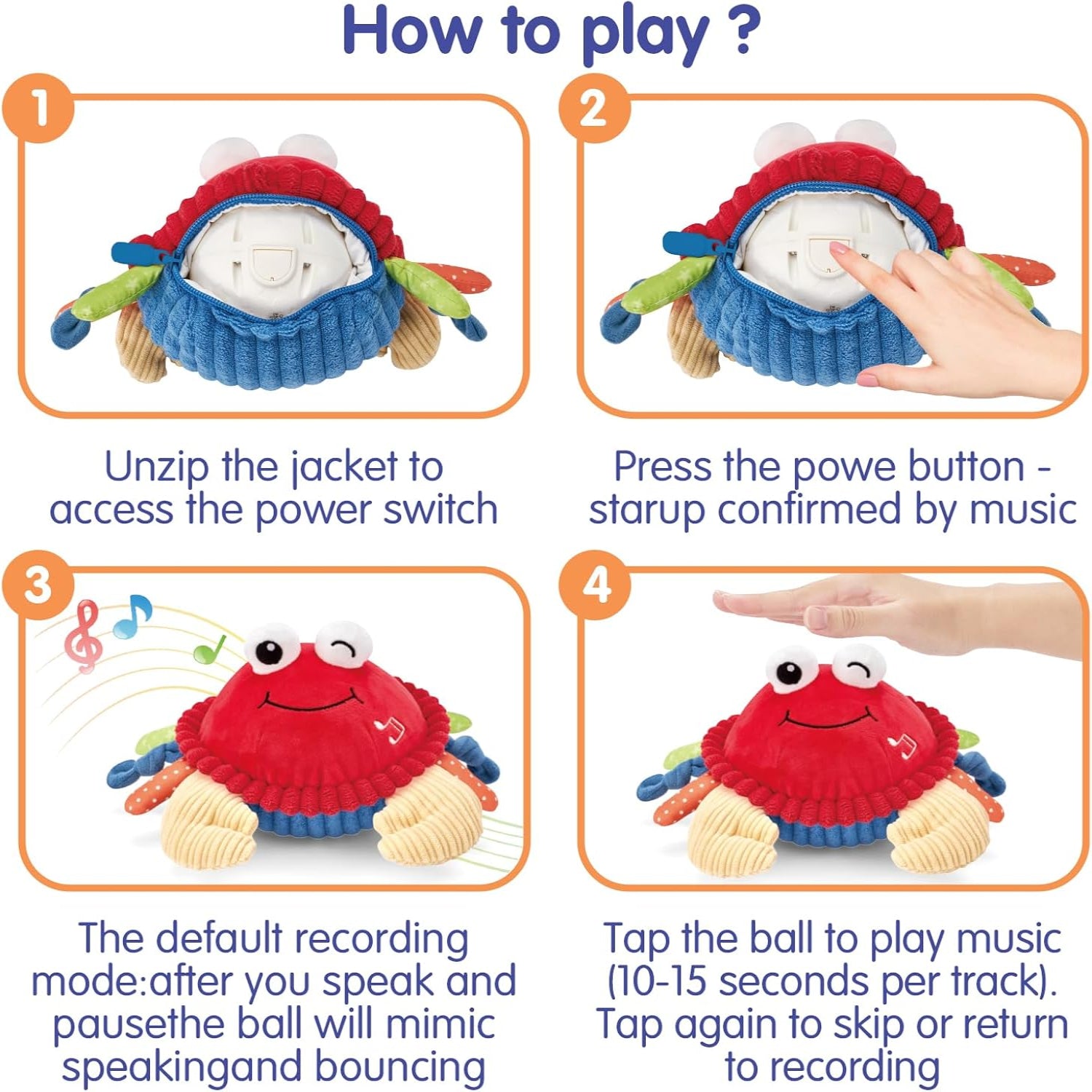 How to play ?

1

Unzip the jacket to access the power switch

2

Press the powe button - starup confirmed by music

3

The default recording mode:after you speak and pausethe ball will mimic speakingand bouncing

4

Tap the ball to play music (10-15 seconds per track). Tap again to skip or return to recording