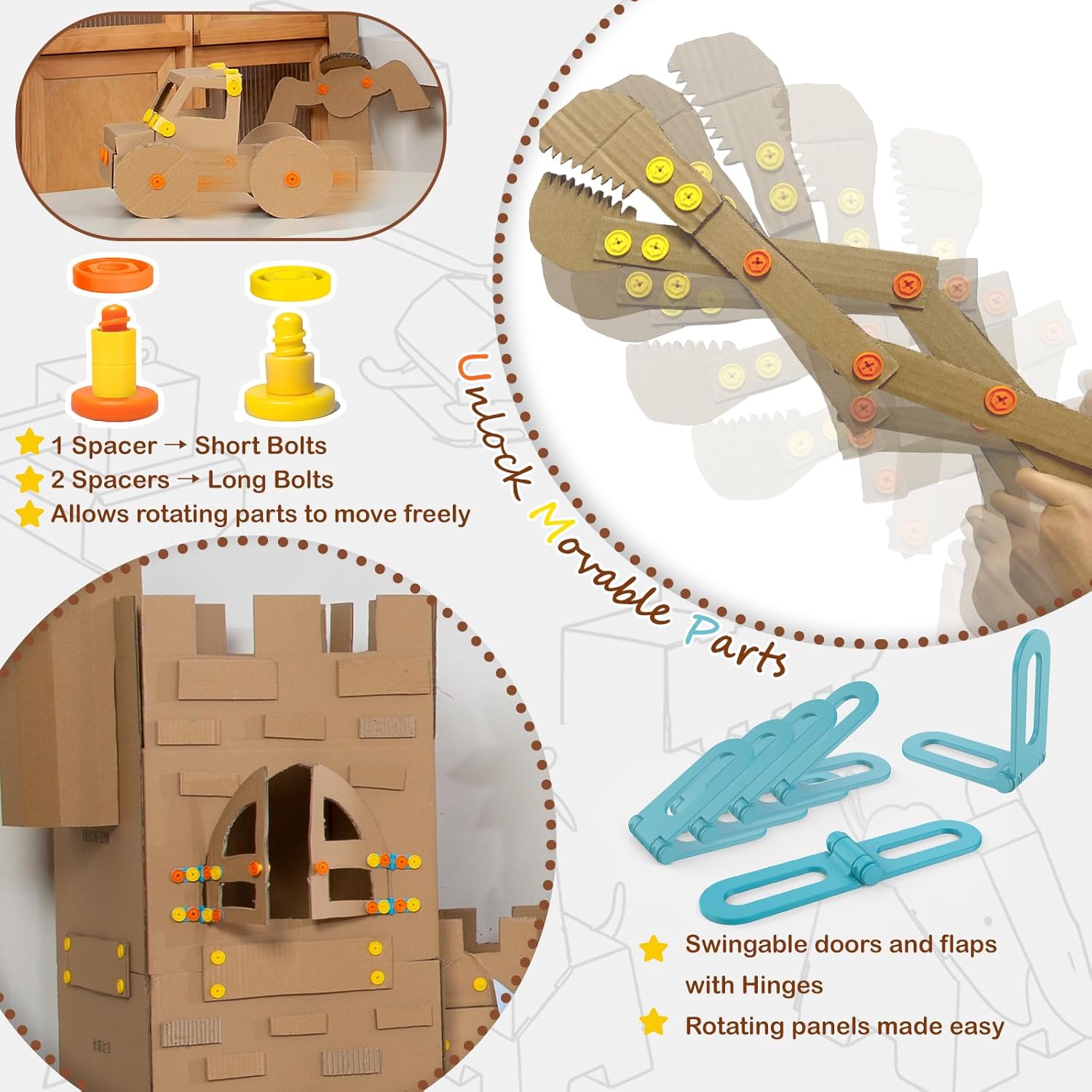 1 Spacer → Short Bolts
2 Spacers → Long Bolts
Allows rotating parts to move freely

Unlock Movable Parts

Swingable doors and flaps with Hinges
Rotating panels made easy