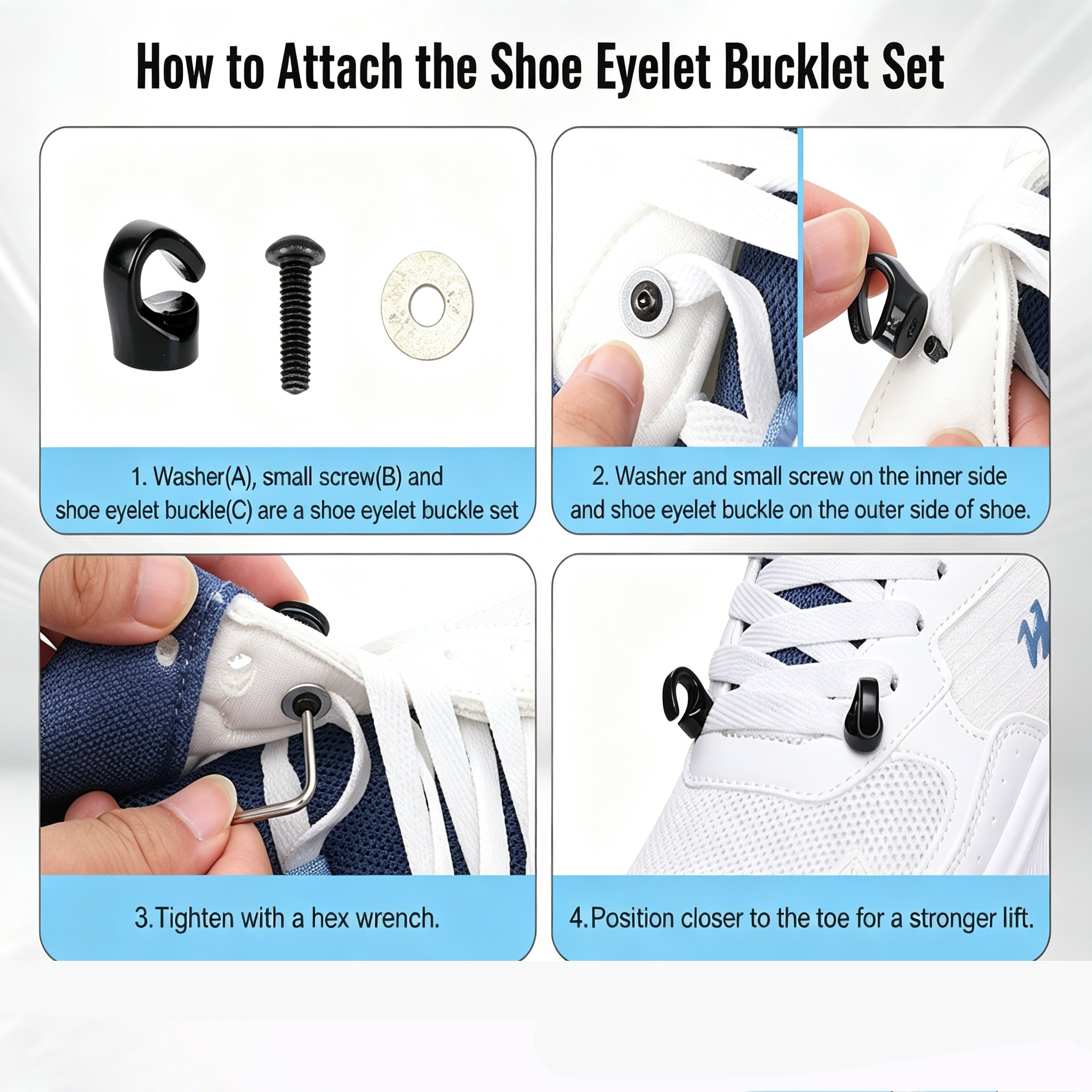 How to Attach the Shoe Eyelet Bucklet Set

1. Washer(A), small screw(B) and shoe eyelet buckle(C) are a shoe eyelet buckle set

2. Washer and small screw on the inner side and shoe eyelet buckle on the outer side of shoe.

3.Tighten with a hex wrench.

4.Position closer to the toe for a stronger lift.