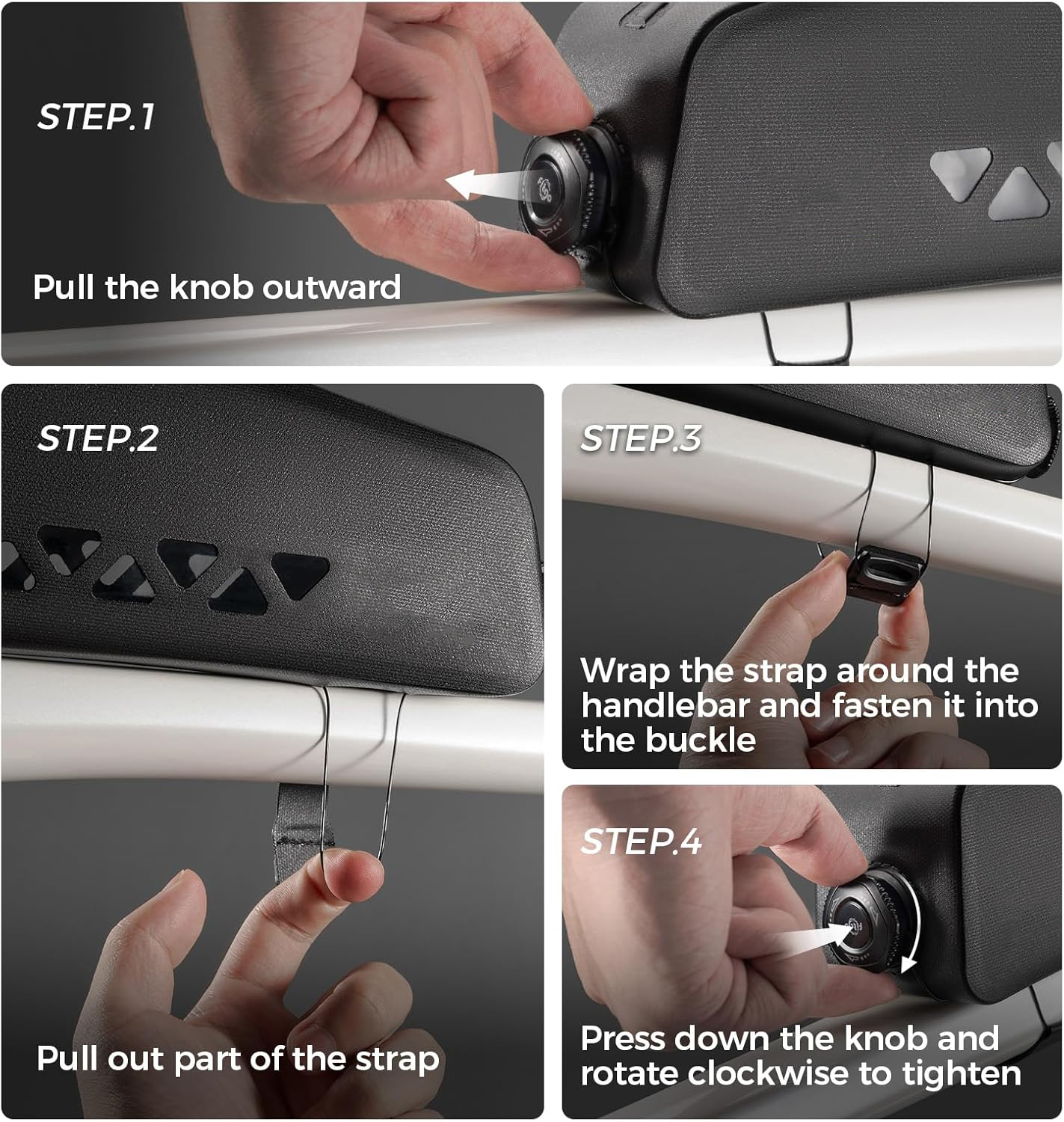 STEP.1

Pull the knob outward

STEP.2

Pull out part of the strap

STEP.3

Wrap the strap around the handlebar and fasten it into the buckle

STEP.4

Press down the knob and rotate clockwise to tighten