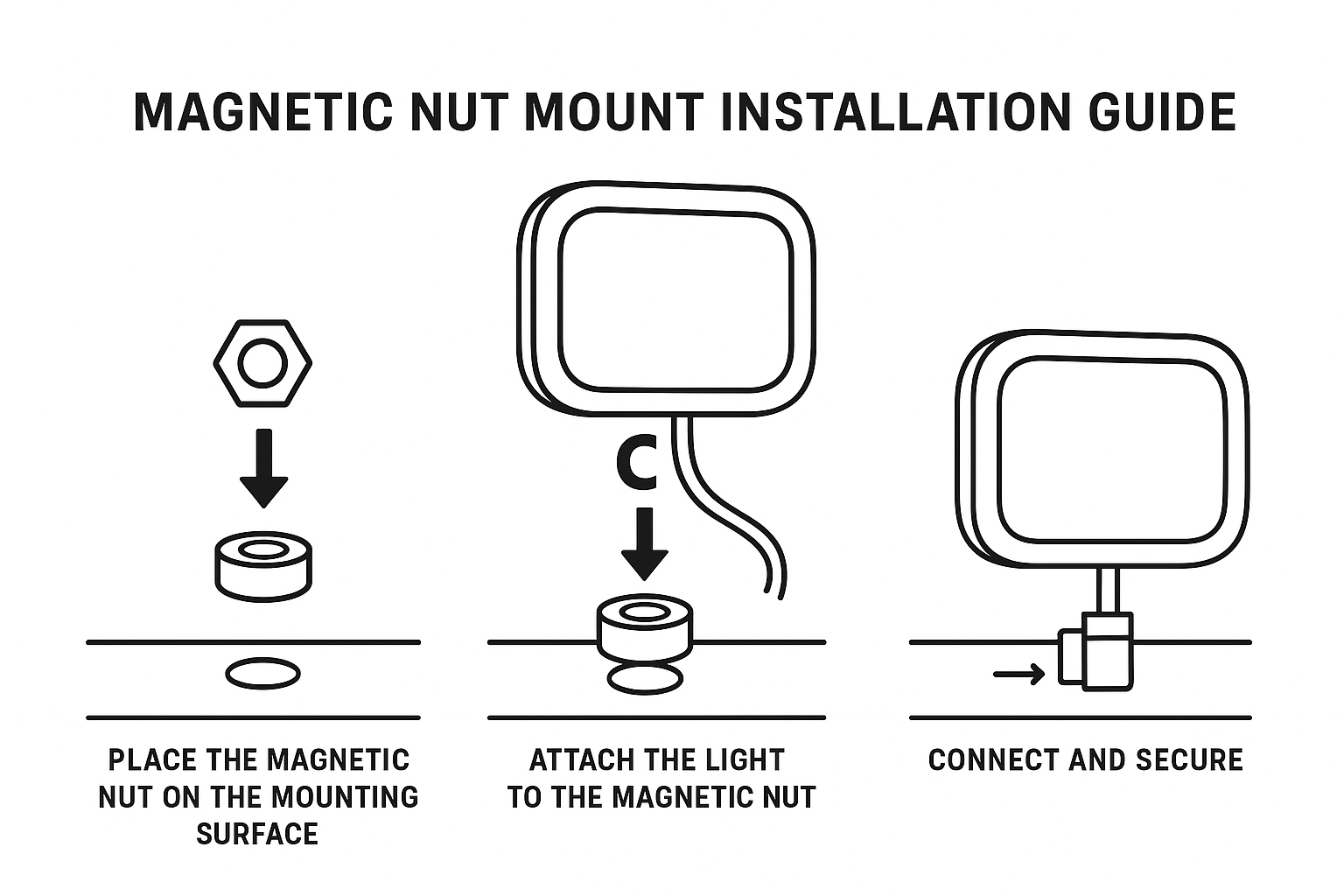 MAGNETIC NUT MOUNT INSTALLATION GUIDE

C

PLACE THE MAGNETIC NUT ON THE MOUNTING SURFACE

ATTACH THE LIGHT TO THE MAGNETIC NUT

CONNECT AND SECURE