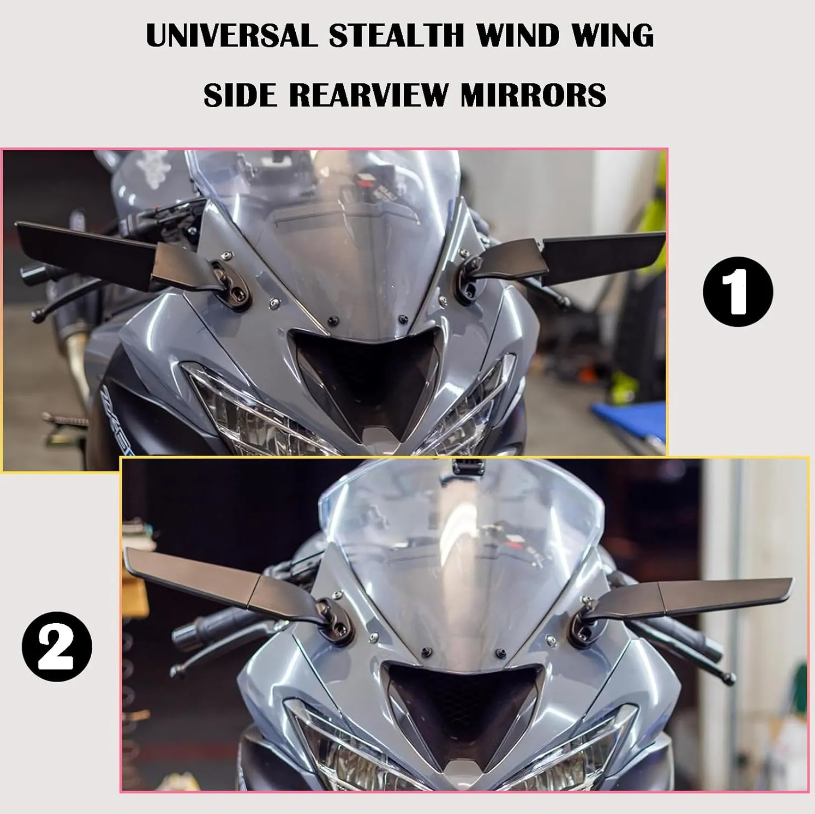 UNIVERSAL STEALTH WIND WING
SIDE REARVIEW MIRRORS

1

2