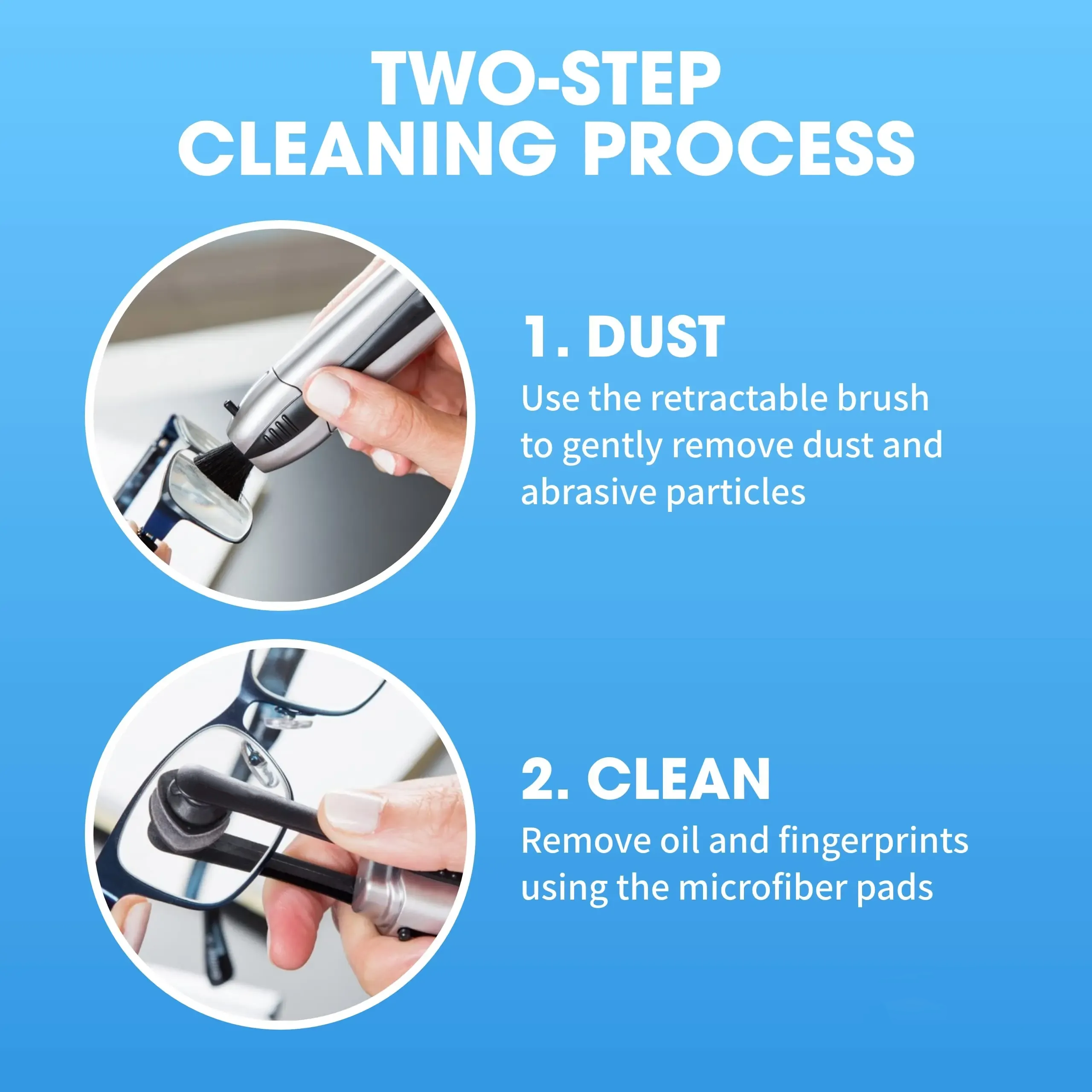 TWO-STEP CLEANING PROCESS

1. DUST

Use the retractable brush to gently remove dust and abrasive particles

2. CLEAN

Remove oil and fingerprints using the microfiber pads