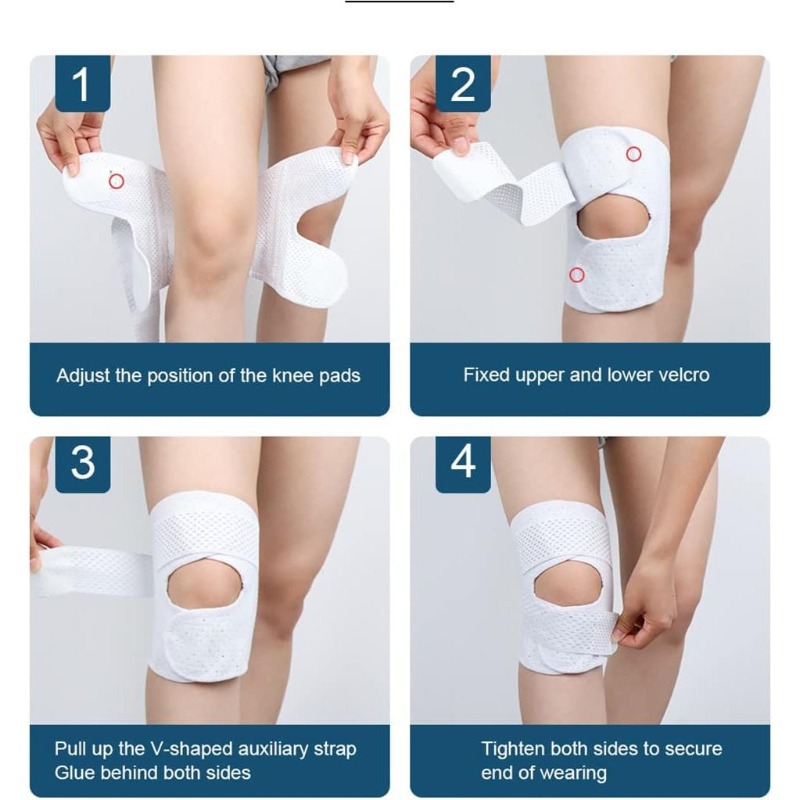 1

Adjust the position of the knee pads

2

Fixed upper and lower velcro

3

Pull up the V-shaped auxiliary strap
Glue behind both sides

4

Tighten both sides to secure
end of wearing