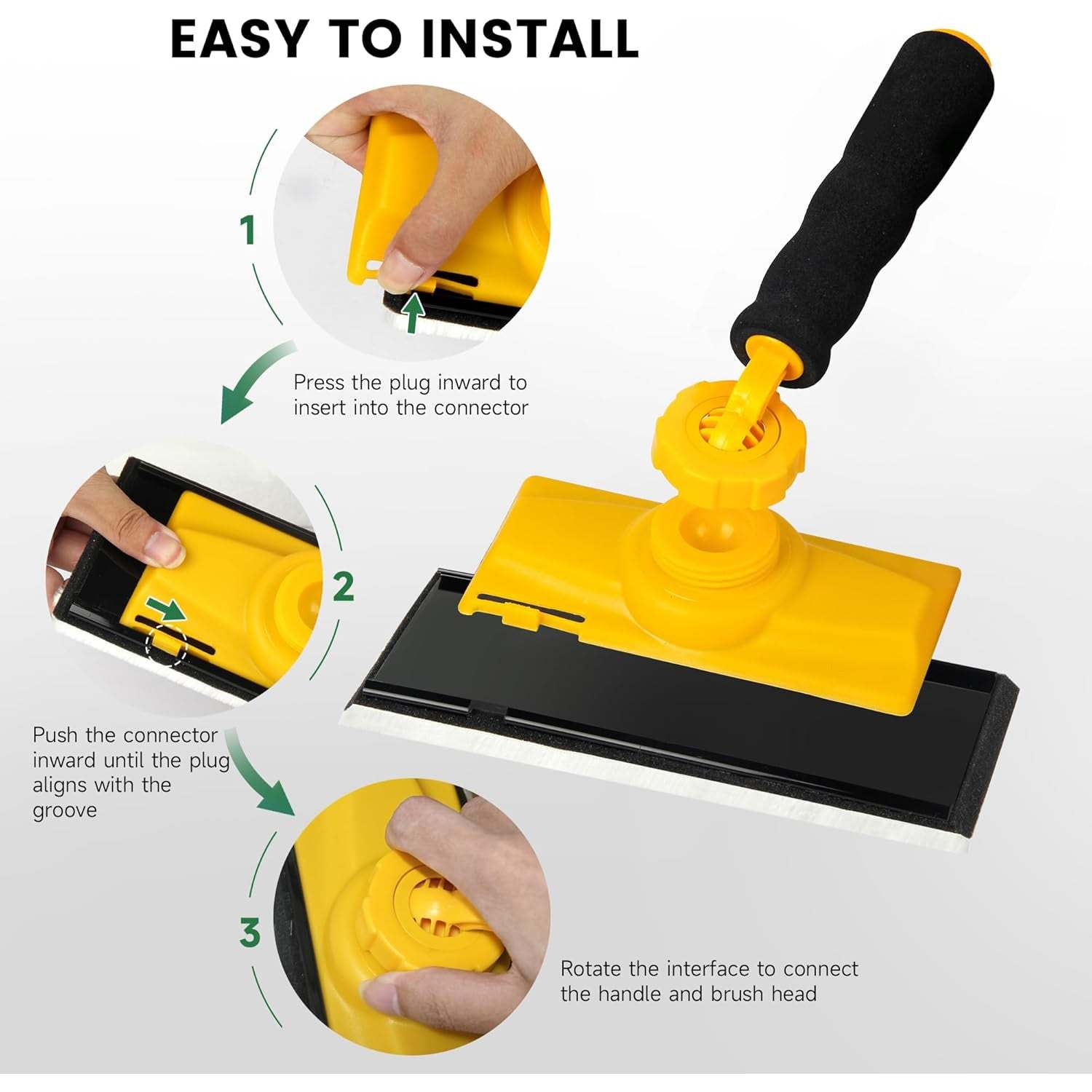 EASY TO INSTALL

1

Press the plug inward to insert into the connector

2

Push the connector inward until the plug aligns with the groove

3

Rotate the interface to connect the handle and brush head