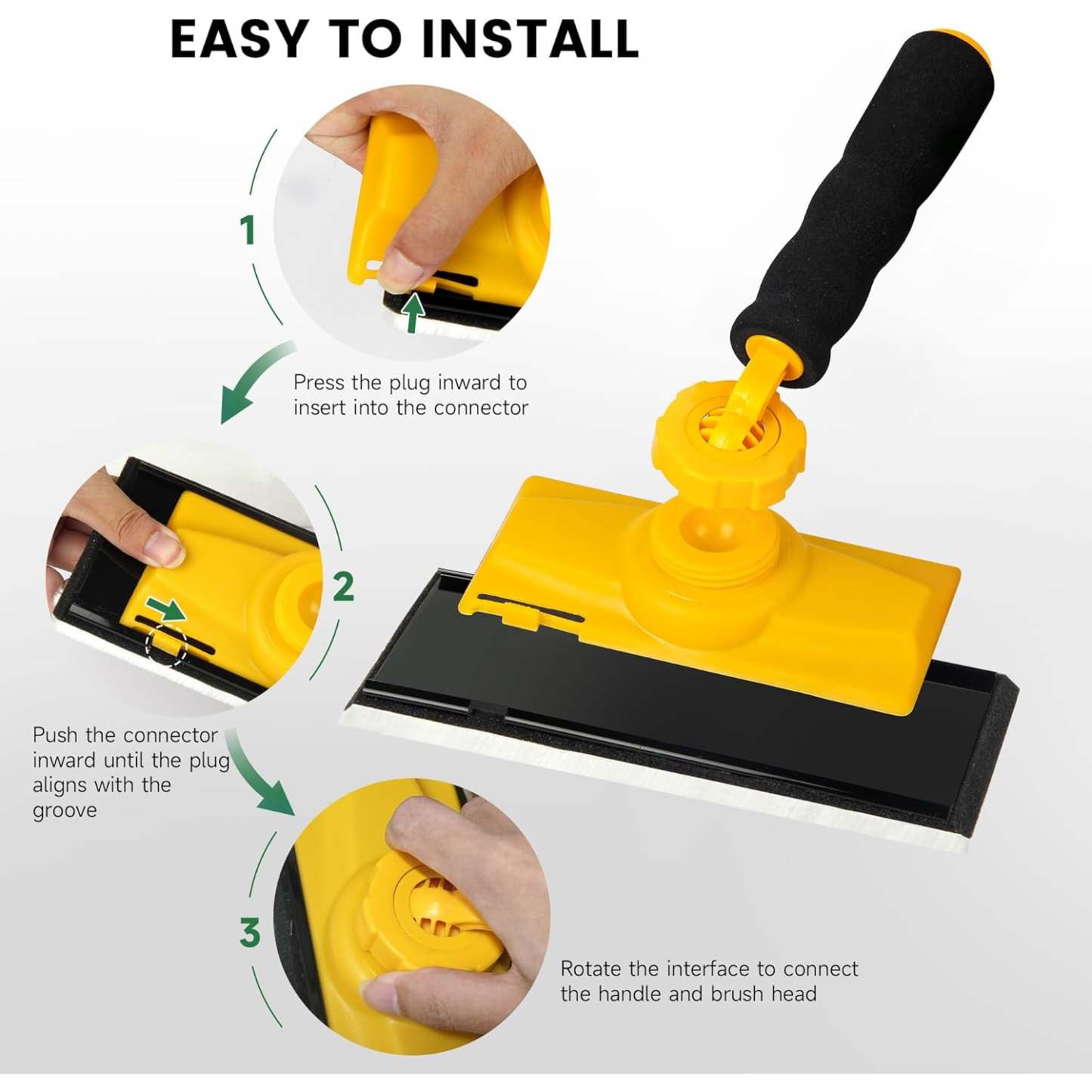 EASY TO INSTALL

1

Press the plug inward to insert into the connector

2

Push the connector inward until the plug aligns with the groove

3

Rotate the interface to connect the handle and brush head