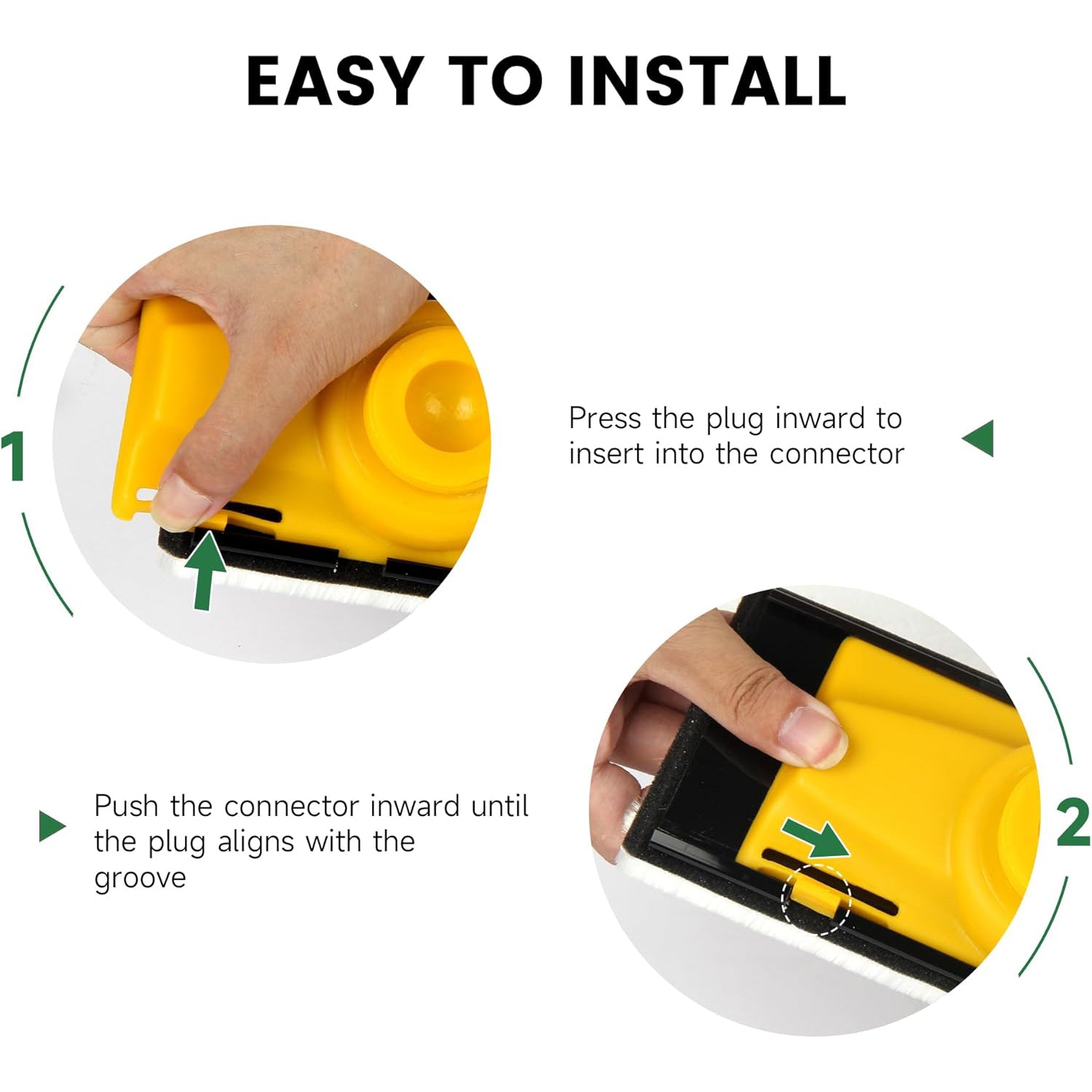 EASY TO INSTALL

1

Press the plug inward to insert into the connector

Push the connector inward until the plug aligns with the groove

2