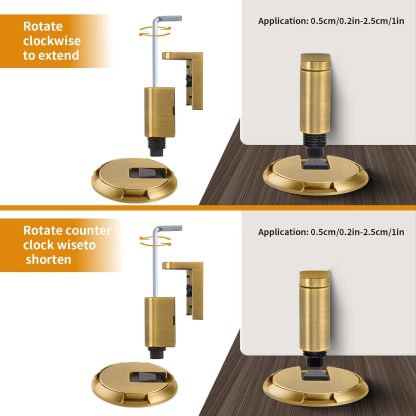 Rotate clockwise to extend

Application: 0.5cm/0.2in-2.5cm/1in

Rotate counter clock wiseto shorten

Application: 0.5cm/0.2in-2.5cm/1in