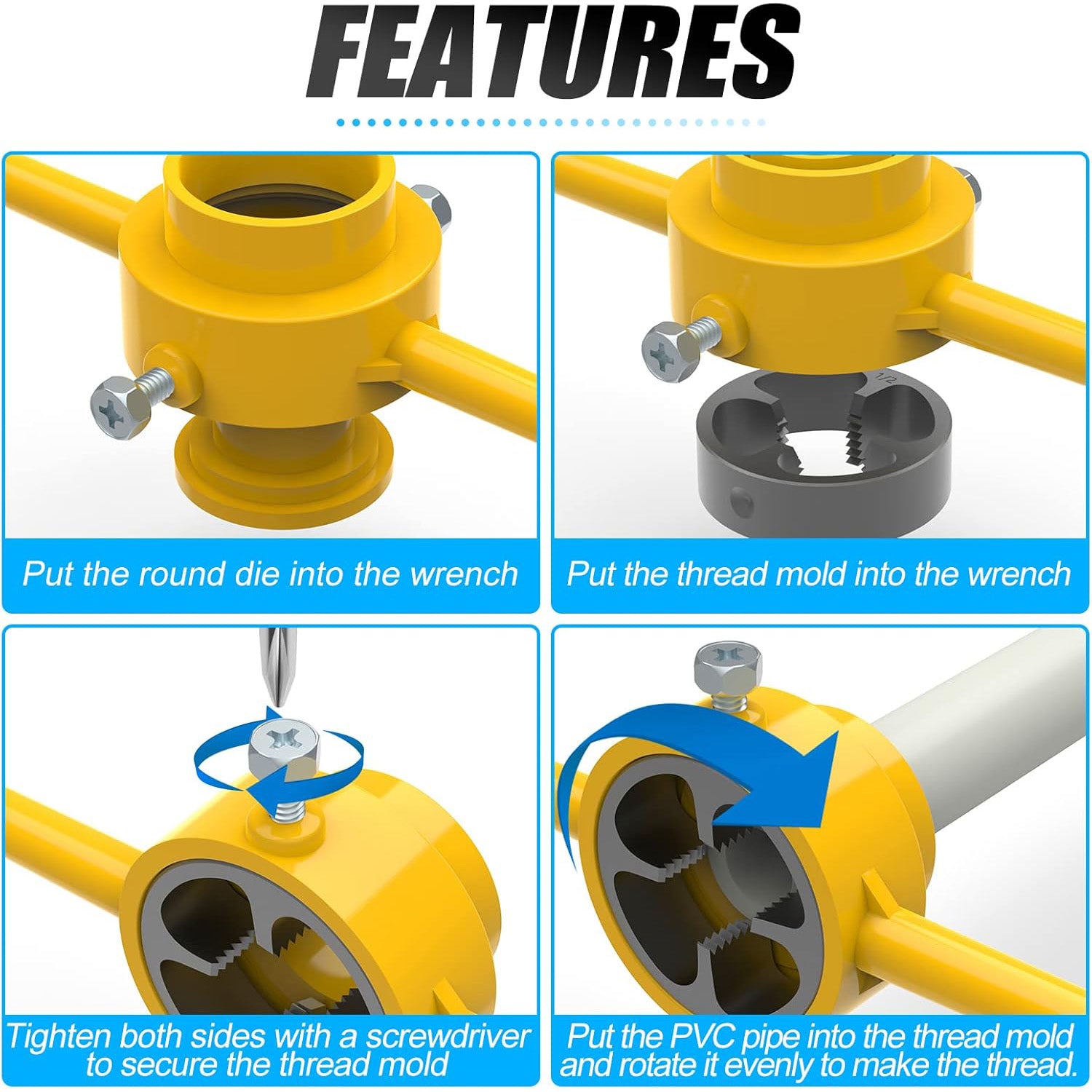 FEATURES

Put the round die into the wrench

1/2

Put the thread mold into the wrench

Tighten both sides with a screwdriver to secure the thread mold

Put the PVC pipe into the thread mold and rotate it evenly to make the thread.