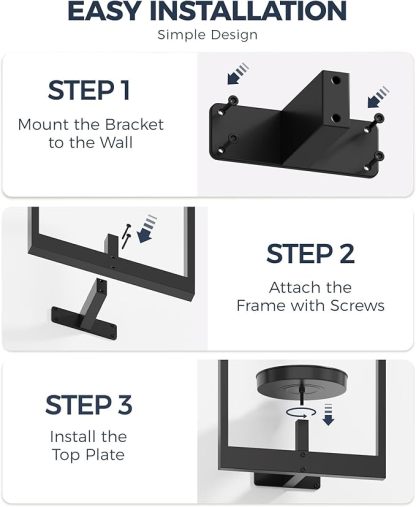 EASY INSTALLATION

Simple Design

STEP 1

Mount the Bracket to the Wall

STEP 2

Attach the Frame with Screws

STEP 3

Install the Top Plate