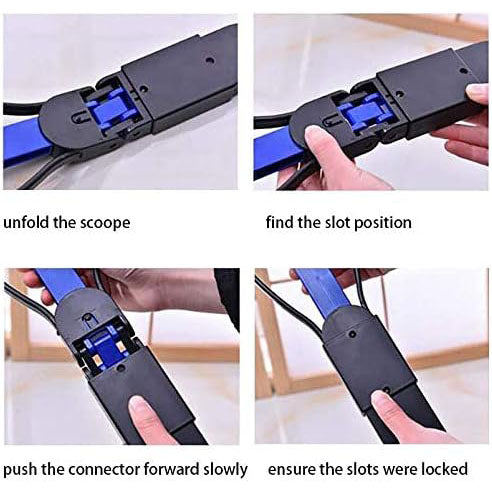 unfold the scoope

find the slot position

push the connector forward slowly

ensure the slots were locked