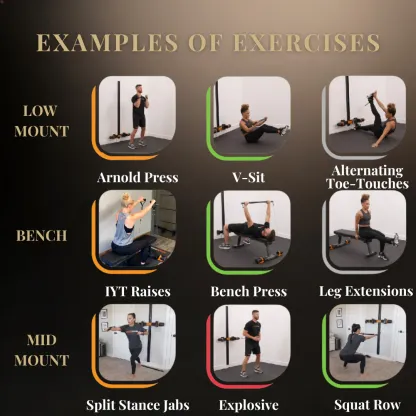 EXAMPLES OF EXERCISES

LOW MOUNT

Arnold Press

V-Sit

Alternating Toe-Touches

BENCH

IYT Raises

Bench Press

Leg Extensions

MID MOUNT

Split Stance Jabs

Explosive

Squat Row