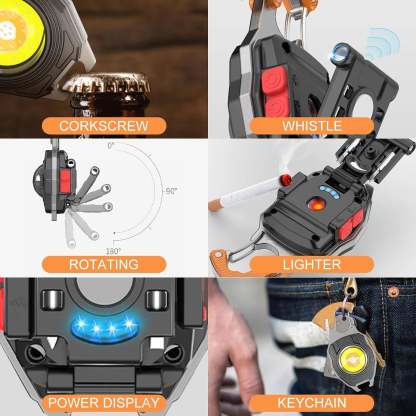 CORKSCREW

WHISTLE

0°

90°

180°

ROTATING

LIGHTER

POWER DISPLAY

KEYCHAIN