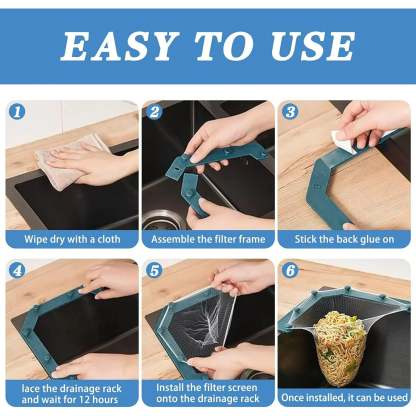 EASY TO USE

1
Wipe dry with a cloth

2
Assemble the filter frame

3
Stick the back glue on

4
lace the drainage rack and wait for 12 hours

5
Install the filter screen onto the drainage rack

6
Once installed, it can be used