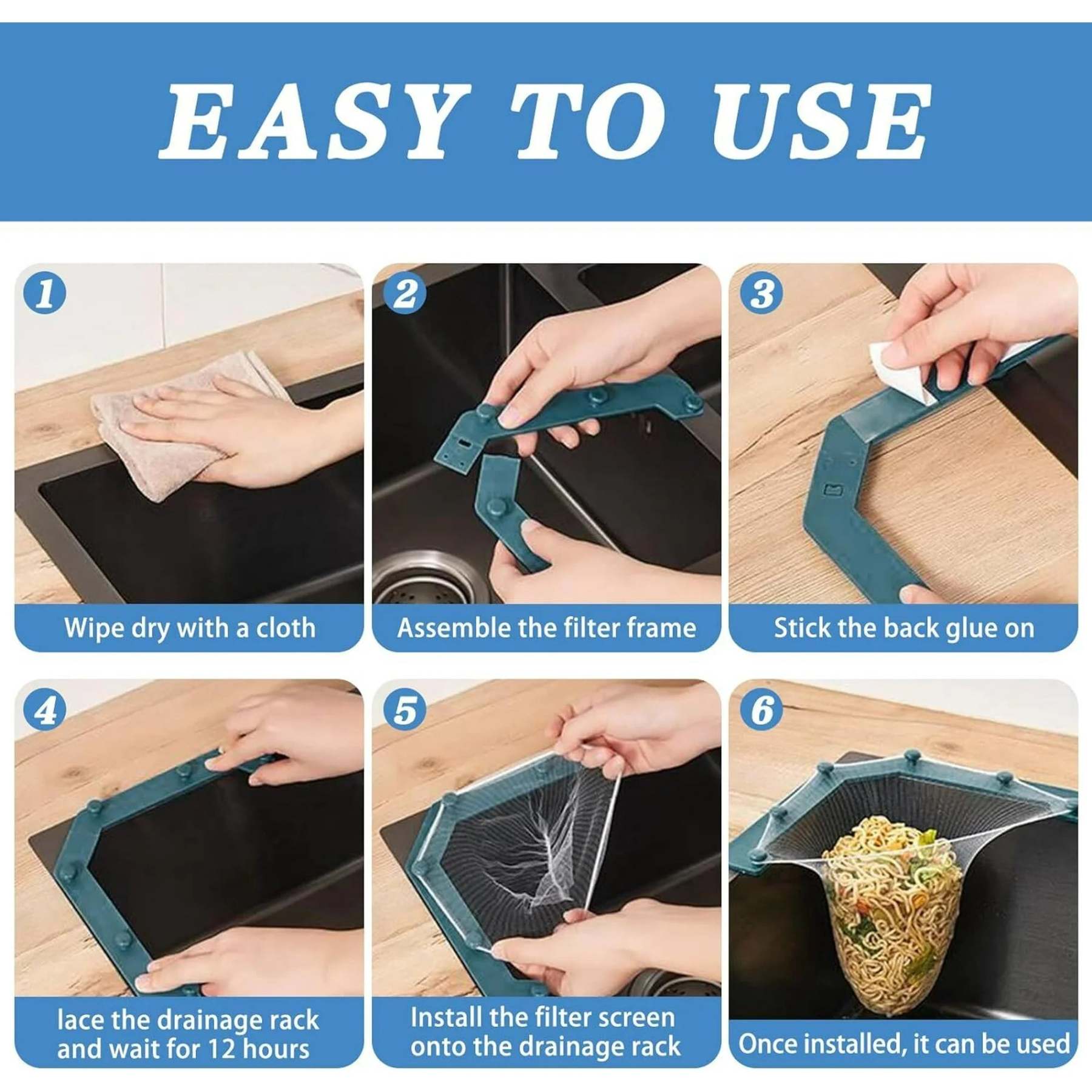 EASY TO USE

1
Wipe dry with a cloth

2
Assemble the filter frame

3
Stick the back glue on

4
lace the drainage rack and wait for 12 hours

5
Install the filter screen onto the drainage rack

6
Once installed, it can be used