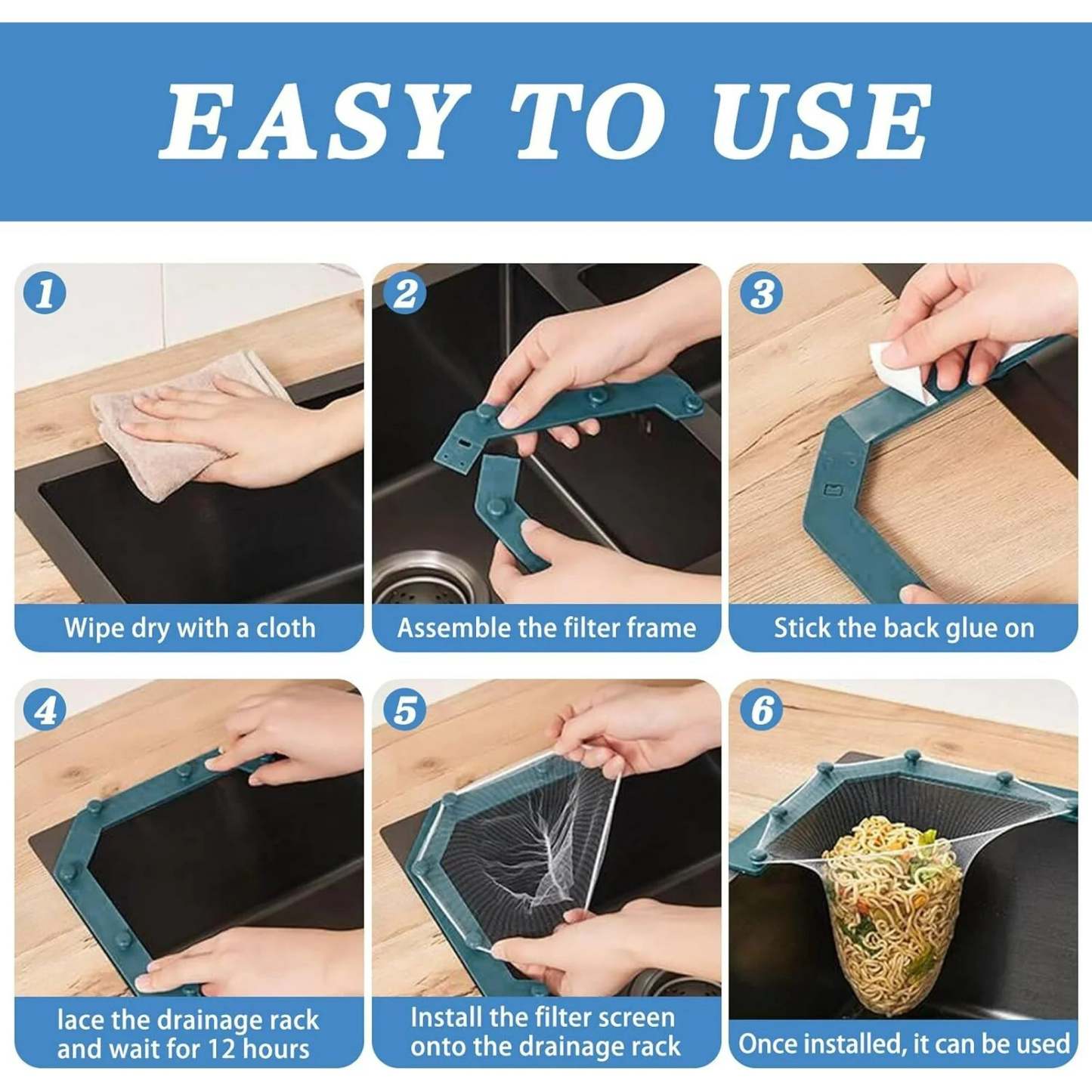 EASY TO USE

1
Wipe dry with a cloth

2
Assemble the filter frame

3
Stick the back glue on

4
lace the drainage rack and wait for 12 hours

5
Install the filter screen onto the drainage rack

6
Once installed, it can be used