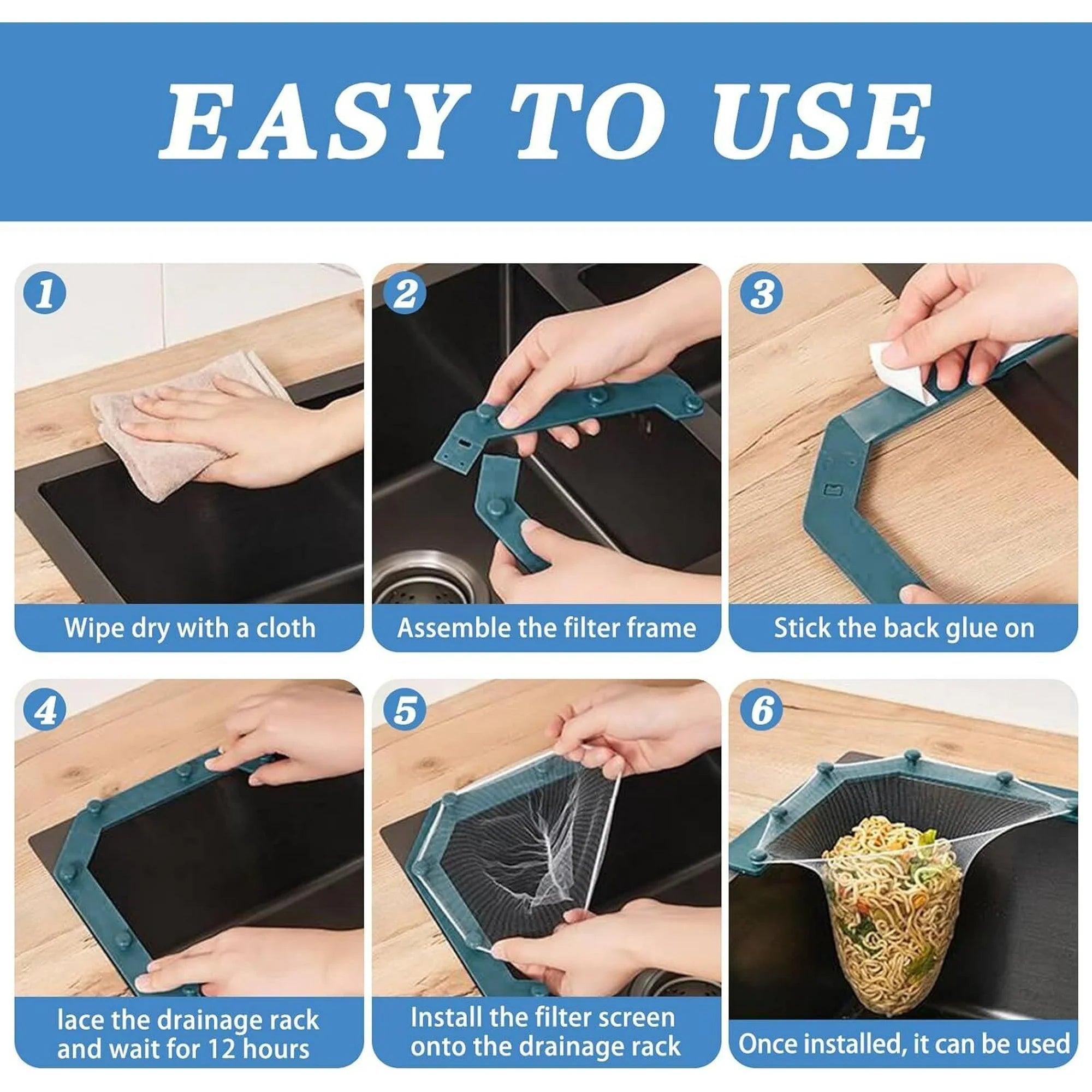 EASY TO USE

1
Wipe dry with a cloth

2
Assemble the filter frame

3
Stick the back glue on

4
lace the drainage rack and wait for 12 hours

5
Install the filter screen onto the drainage rack

6
Once installed, it can be used