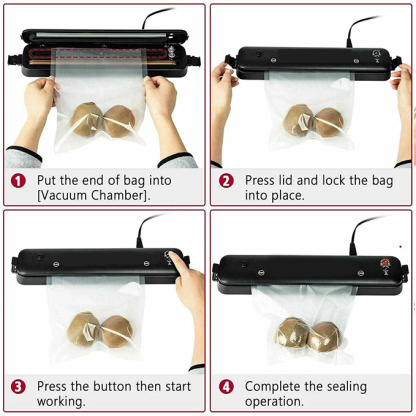 1 Put the end of bag into [Vacuum Chamber].

2 Press lid and lock the bag into place.

3 Press the button then start working.

4 Complete the sealing operation.