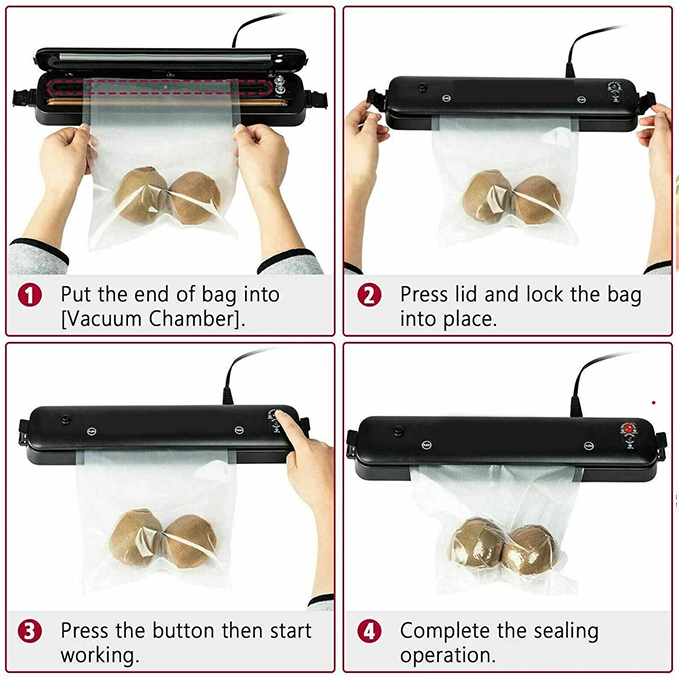 1 Put the end of bag into [Vacuum Chamber].

2 Press lid and lock the bag into place.

3 Press the button then start working.

4 Complete the sealing operation.