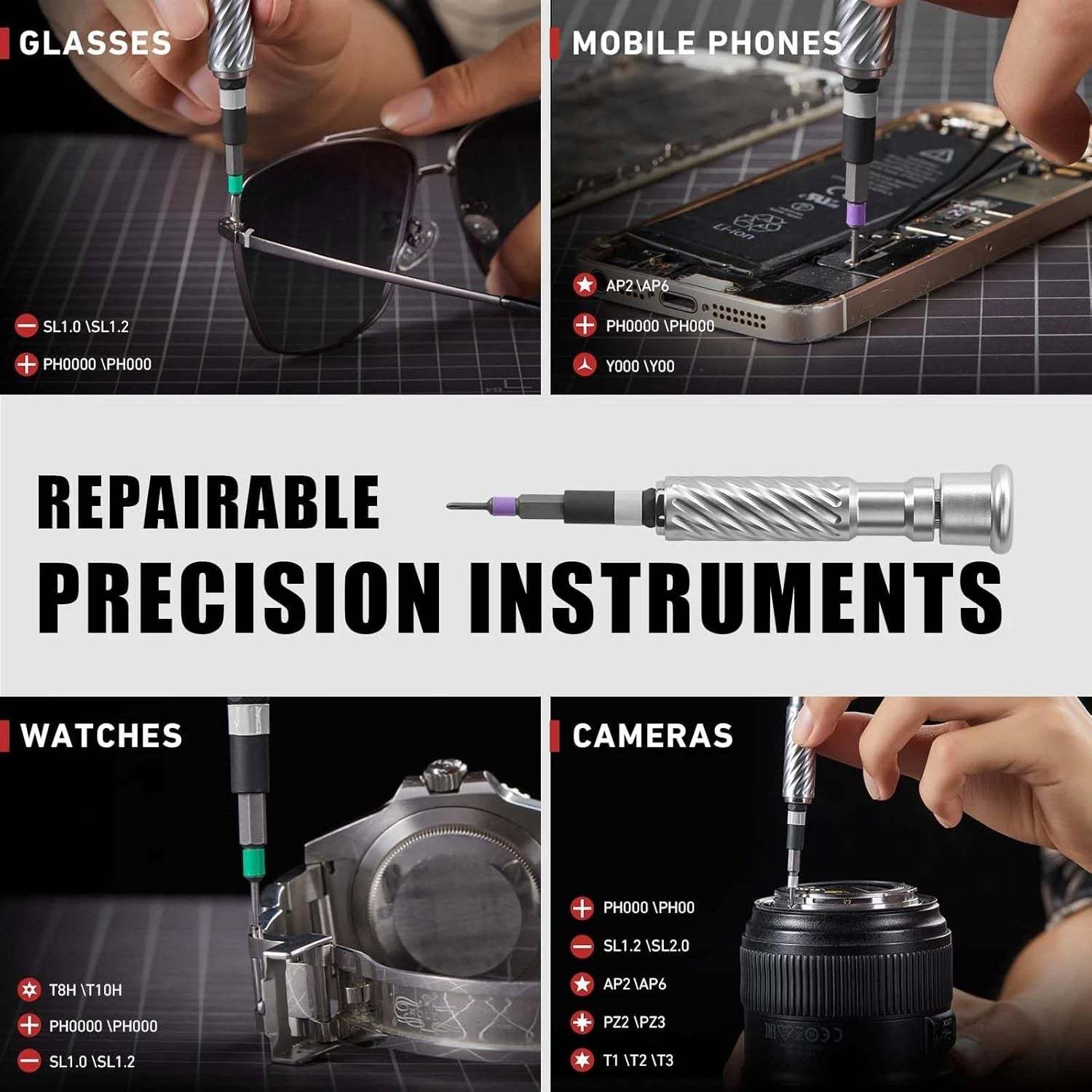 GLASSES

SL1.0 \SL1.2

PH0000 \PH000

MOBILE PHONES

Li-ion

AP2 \AP6

PH0000 \PH000

Y000 \Y00

REPAIRABLE
PRECISION INSTRUMENTS

WATCHES

T8H \T10H

PH0000 \PH000

SL1.0 \SL1.2

CAMERAS

PH000 \PH00

SL1.2 \SL2.0

AP2 \AP6

PZ2 \PZ3

T1 \T2 \T3