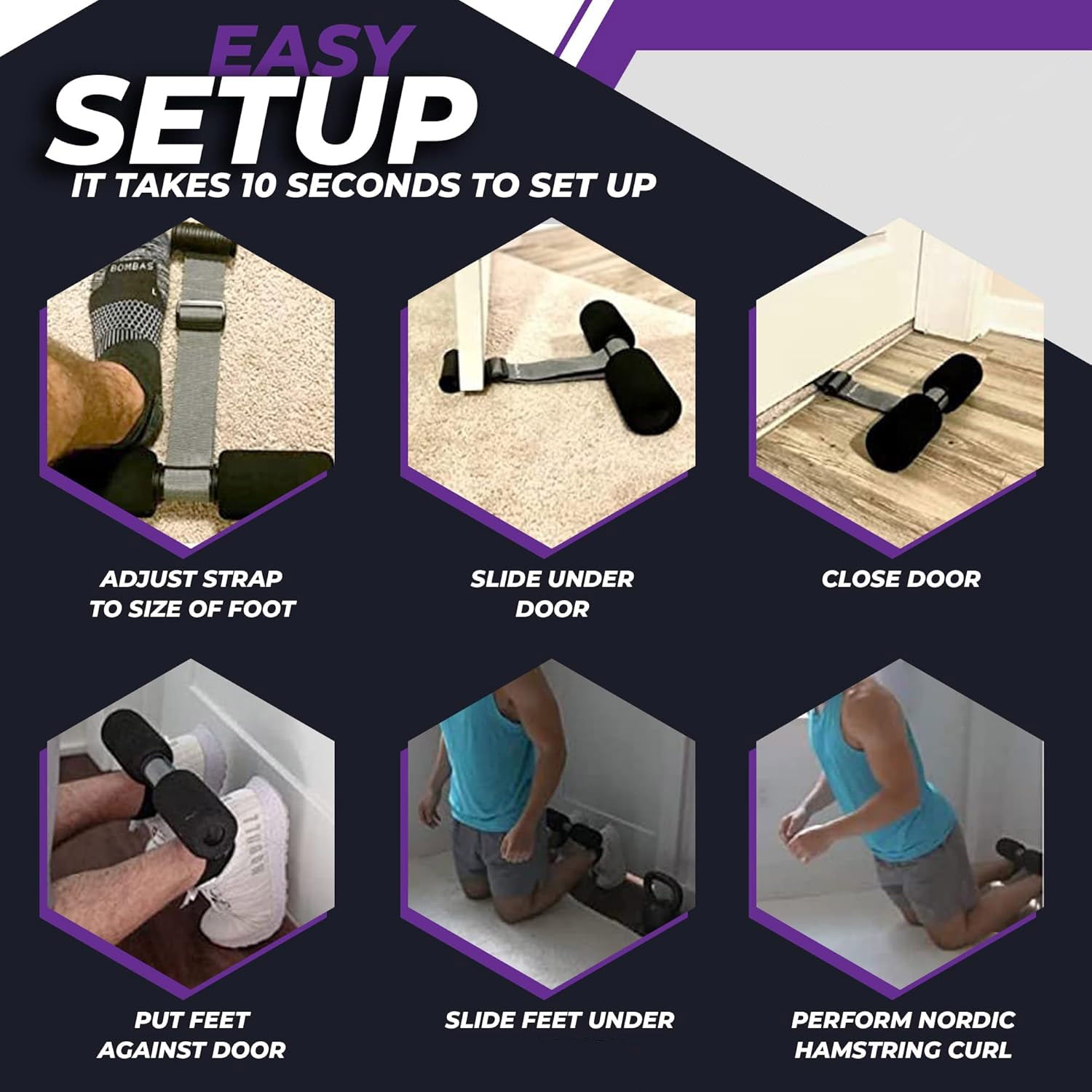 EASY
SETUP
IT TAKES 10 SECONDS TO SET UP

BOMBAS

ADJUST STRAP TO SIZE OF FOOT

SLIDE UNDER DOOR

CLOSE DOOR

PUT FEET AGAINST DOOR

SLIDE FEET UNDER

PERFORM NORDIC HAMSTRING CURL