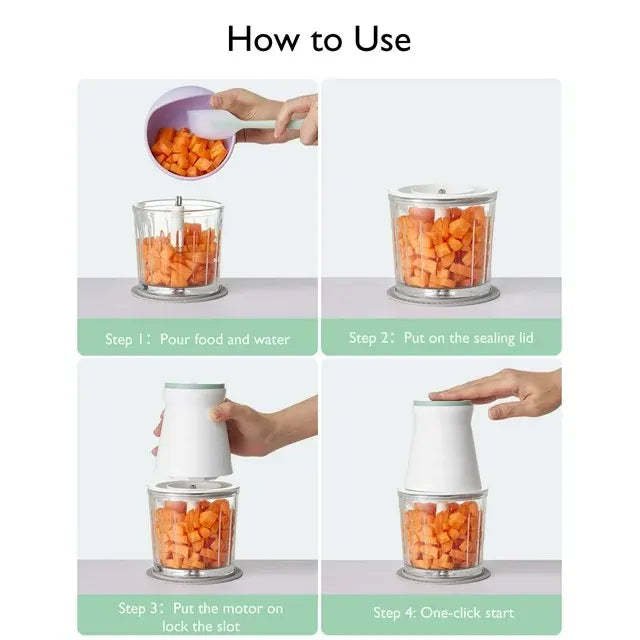 How to Use

Step 1: Pour food and water

Step 2: Put on the sealing lid

Step 3: Put the motor on lock the slot

Step 4: One-click start