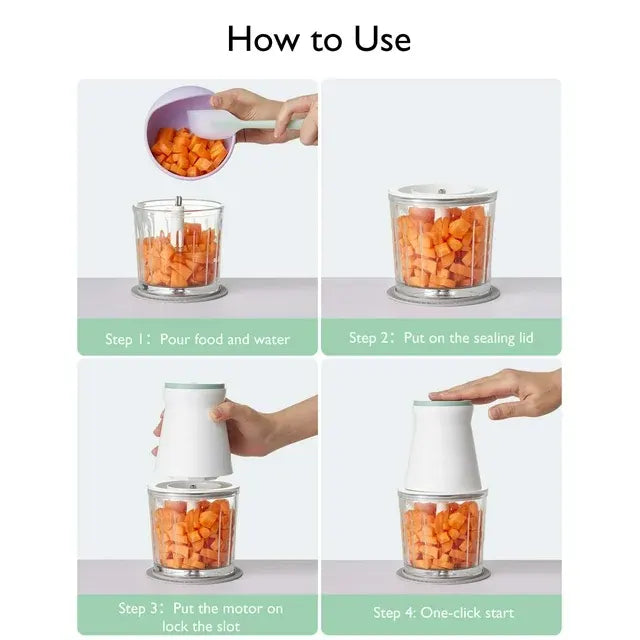 How to Use

Step 1: Pour food and water

Step 2: Put on the sealing lid

Step 3: Put the motor on lock the slot

Step 4: One-click start