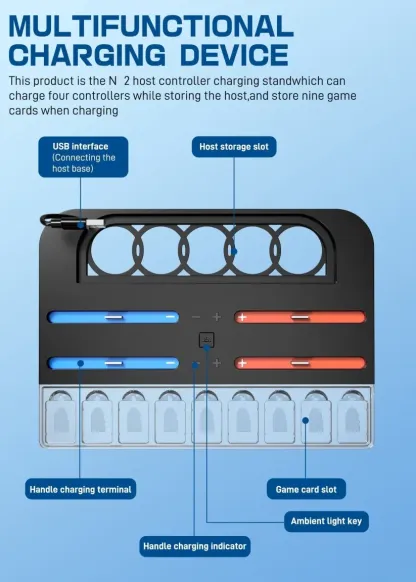 MULTIFUNCTIONAL CHARGING DEVICE

This product is the N 2 host controller charging standwhich can charge four controllers while storing the host,and store nine game cards when charging

USB interface (Connecting the host base)

Host storage slot

Handle charging terminal

Game card slot

Ambient light key

Handle charging indicator