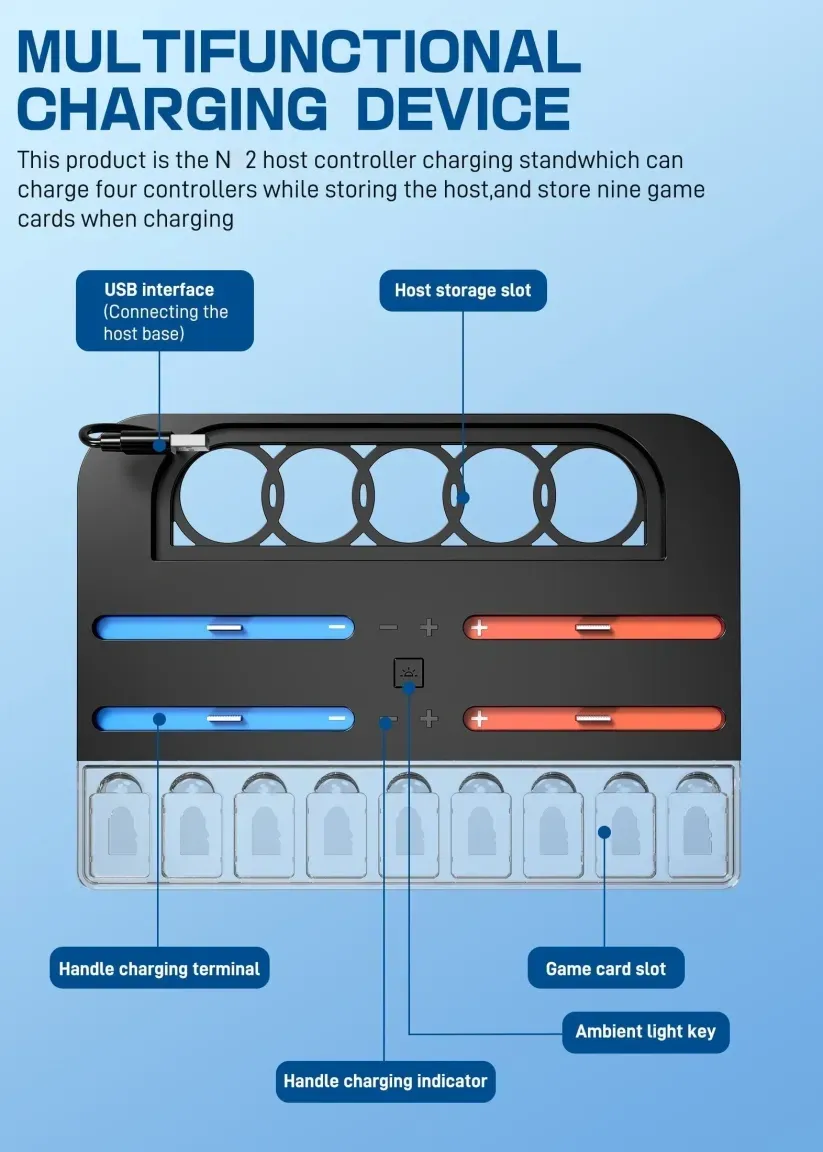 MULTIFUNCTIONAL CHARGING DEVICE

This product is the N 2 host controller charging standwhich can charge four controllers while storing the host,and store nine game cards when charging

USB interface (Connecting the host base)

Host storage slot

Handle charging terminal

Game card slot

Ambient light key

Handle charging indicator