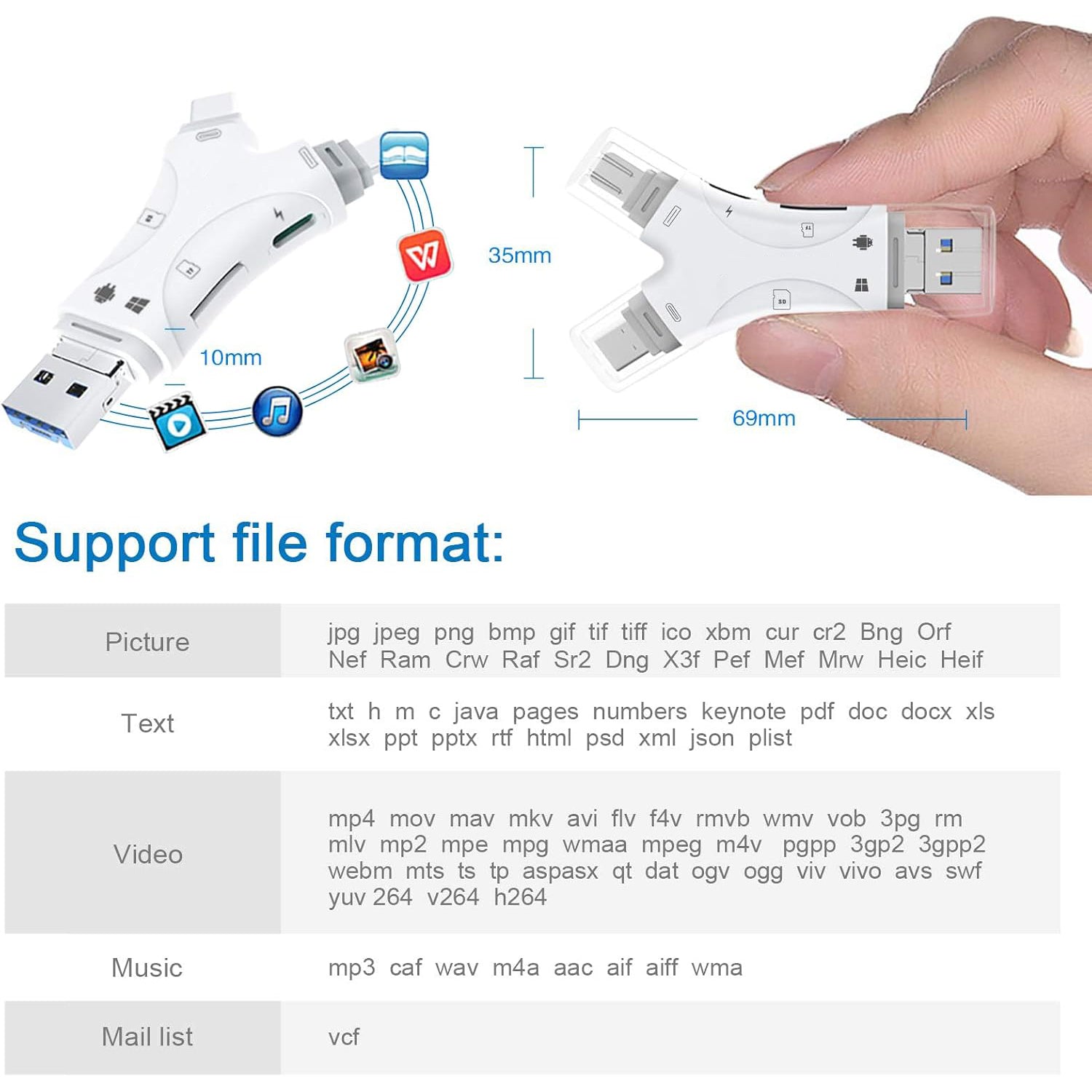 10mm

35mm

69mm

TF

SD

Support file format:

| Picture | jpg jpeg png bmp gif tif tiff ico xbm cur cr2 Bng Orf Nef Ram Crw Raf Sr2 Dng X3f Pef Mef Mrw Heic Heif |
|---|---|
| Text | txt h m c java pages numbers keynote pdf doc docx xls xlsx ppt pptx rtf html psd xml json plist |
| Video | mp4 mov mav mkv avi flv f4v rmvb wmv vob 3pg rm mlv mp2 mpe mpg wmaa mpeg m4v pgpp 3gp2 3gpp2 webm mts ts tp aspasx qt dat ogv ogg viv vivo avs swf yuv 264 v264 h264 |
| Music | mp3 caf wav m4a aac aif aiff wma |
| Mail list | vcf |