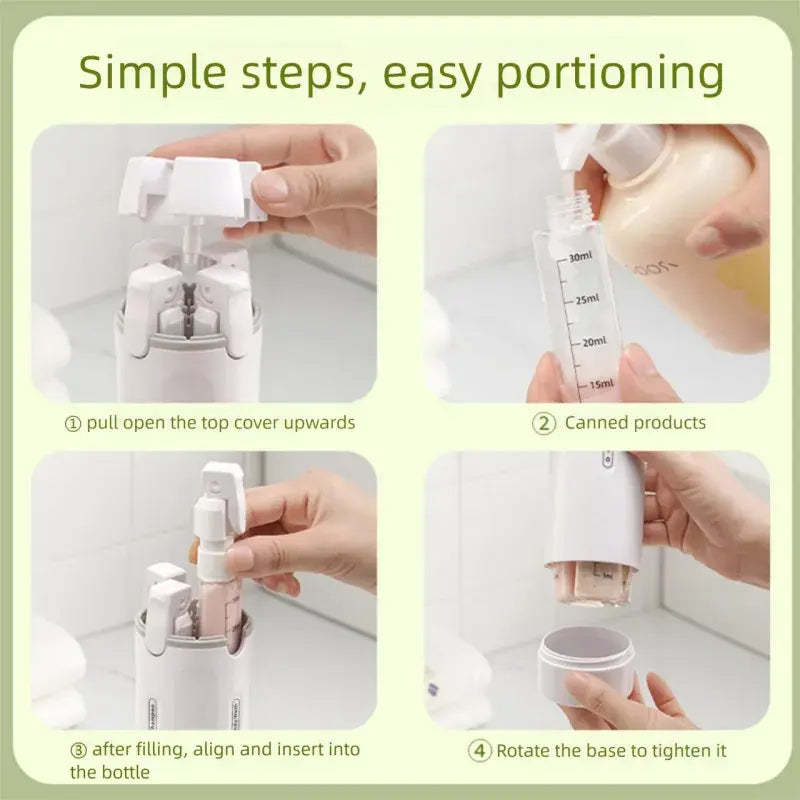 Simple steps, easy portioning

30ml
25ml
20ml
15ml

① pull open the top cover upwards

② Canned products

③ after filling, align and insert into the bottle

④ Rotate the base to tighten it