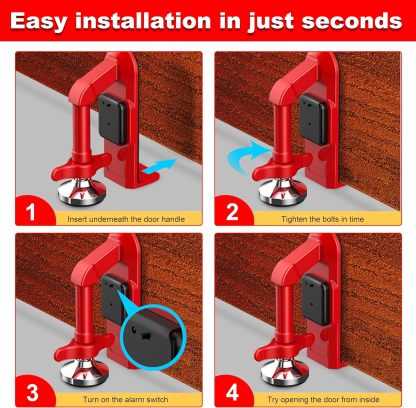 Easy installation in just seconds

1
Insert underneath the door handle

2
Tighten the bolts in time

3
Turn on the alarm switch

4
Try opening the door from inside