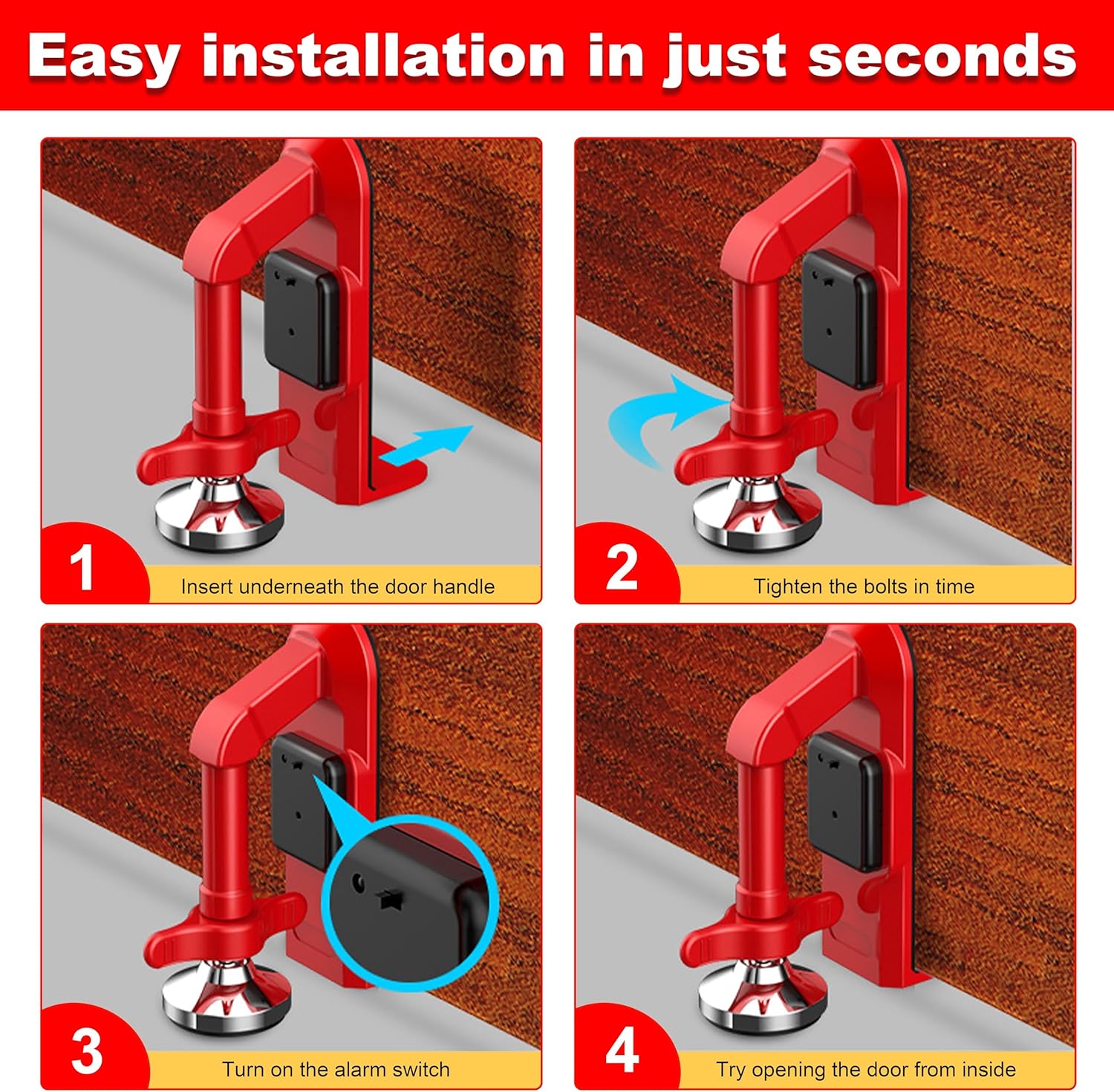 Easy installation in just seconds

1
Insert underneath the door handle

2
Tighten the bolts in time

3
Turn on the alarm switch

4
Try opening the door from inside