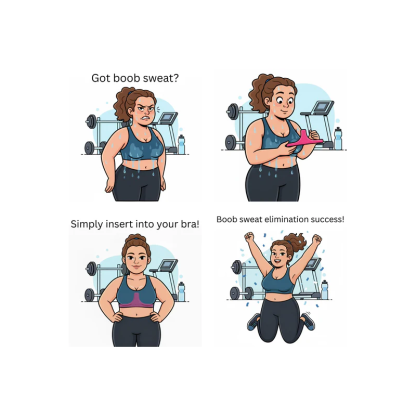 Got boob sweat?

Simply insert into your bra!

Boob sweat elimination success!