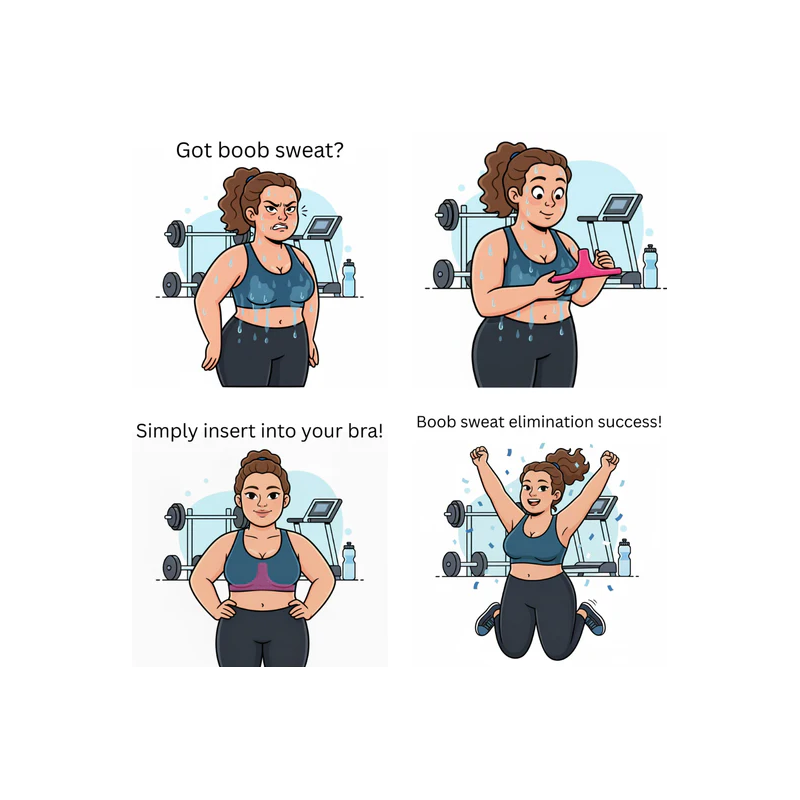 Got boob sweat?

Simply insert into your bra!

Boob sweat elimination success!