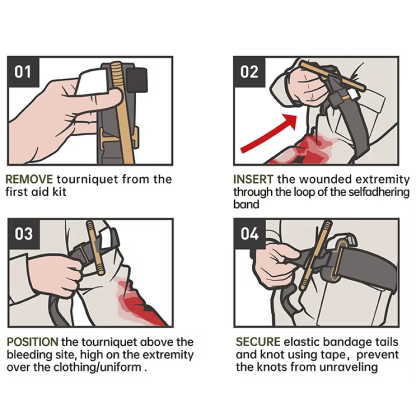 01

REMOVE tourniquet from the first aid kit

02

INSERT the wounded extremity through the loop of the selfadhering band

03

POSITION the tourniquet above the bleeding site, high on the extremity over the clothing/uniform .

04

SECURE elastic bandage tails and knot using tape， prevent the knots from unraveling