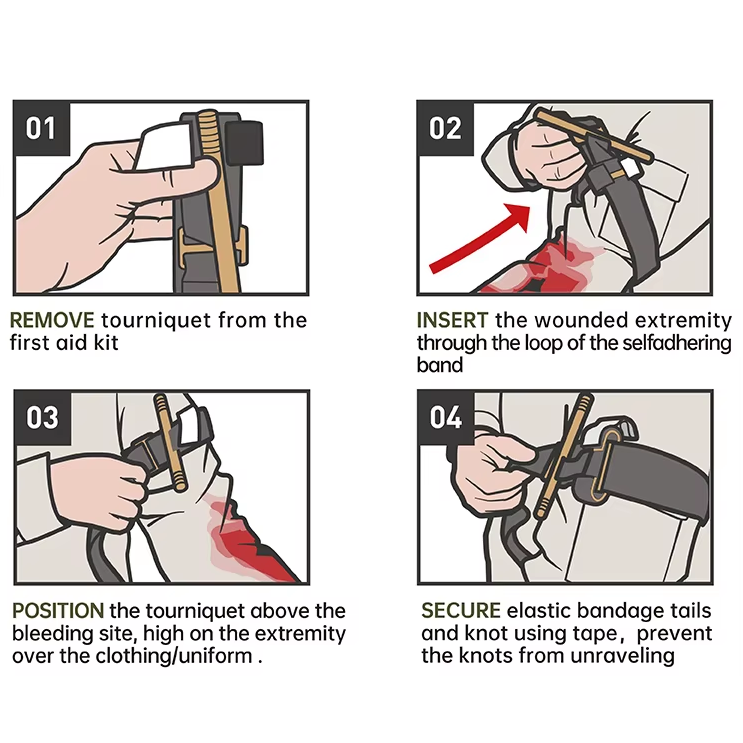 01

REMOVE tourniquet from the first aid kit

02

INSERT the wounded extremity through the loop of the selfadhering band

03

POSITION the tourniquet above the bleeding site, high on the extremity over the clothing/uniform .

04

SECURE elastic bandage tails and knot using tape, prevent the knots from unraveling