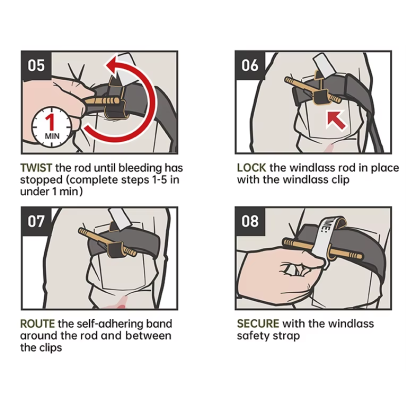 05

1
MIN

TWIST the rod until bleeding has stopped (complete steps 1-5 in under 1 min)

06

LOCK the windlass rod in place with the windlass clip

07

ROUTE the self-adhering band around the rod and between the clips

08

ME:

SECURE with the windlass safety strap