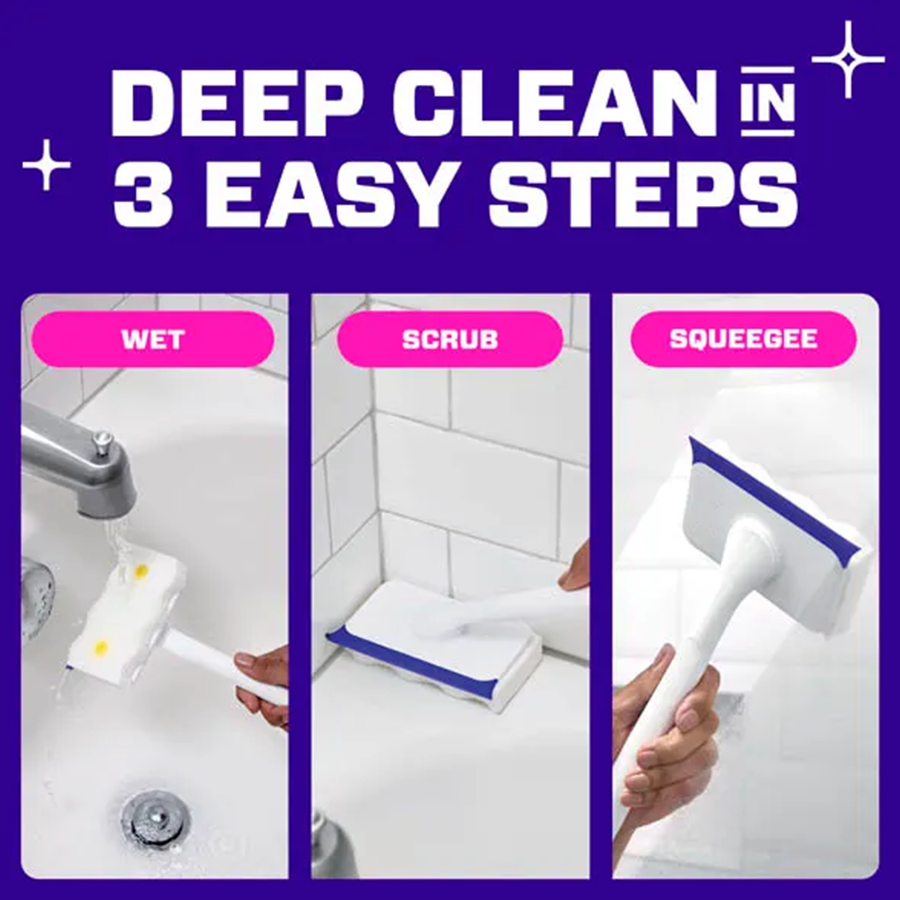 DEEP CLEAN IN
3 EASY STEPS

WET

SCRUB

SQUEEGEE