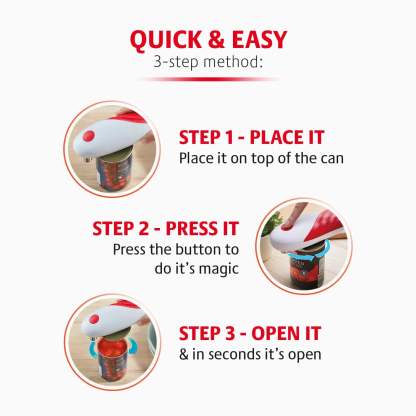 QUICK & EASY
3-step method:

STEP 1 - PLACE IT
Place it on top of the can

STEP 2 - PRESS IT
Press the button to do it's magic

STEP 3 - OPEN IT
& in seconds it's open