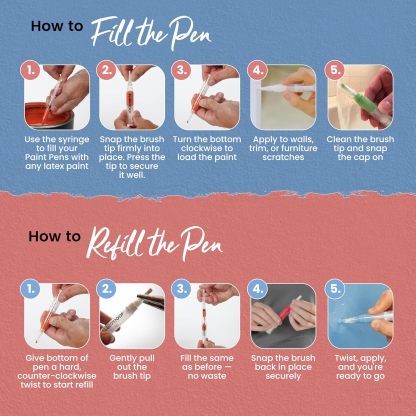 How to Fill the Pen

1.
Use the syringe to fill your Paint Pens with any latex paint

2.
Snap the brush tip firmly into place. Press the tip to secure it well.

3.
Turn the bottom clockwise to load the paint

4.
Apply to walls, trim, or furniture scratches

5.
Clean the brush tip and snap the cap on

How to Refill the Pen

1.
Give bottom of pen a hard, counter-clockwise twist to start refill

2.
Gently pull out the brush tip

3.
Fill the same as before — no waste

4.
Snap the brush back in place securely

5.
Twist, apply, and you're ready to go