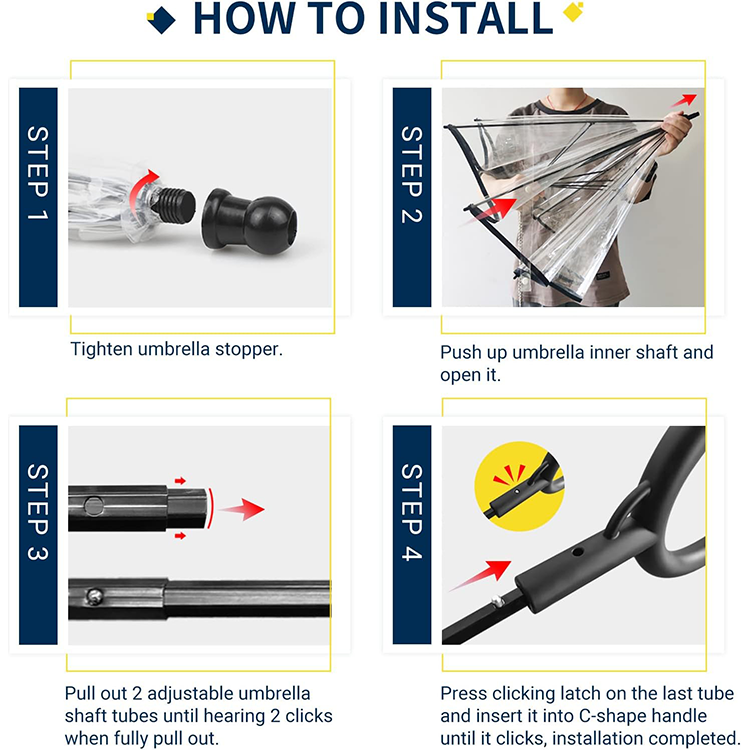 HOW TO INSTALL

STEP 1

Tighten umbrella stopper.

STEP 2

Push up umbrella inner shaft and open it.

STEP 3

Pull out 2 adjustable umbrella shaft tubes until hearing 2 clicks when fully pull out.

STEP 4

Press clicking latch on the last tube and insert it into C-shape handle until it clicks, installation completed.