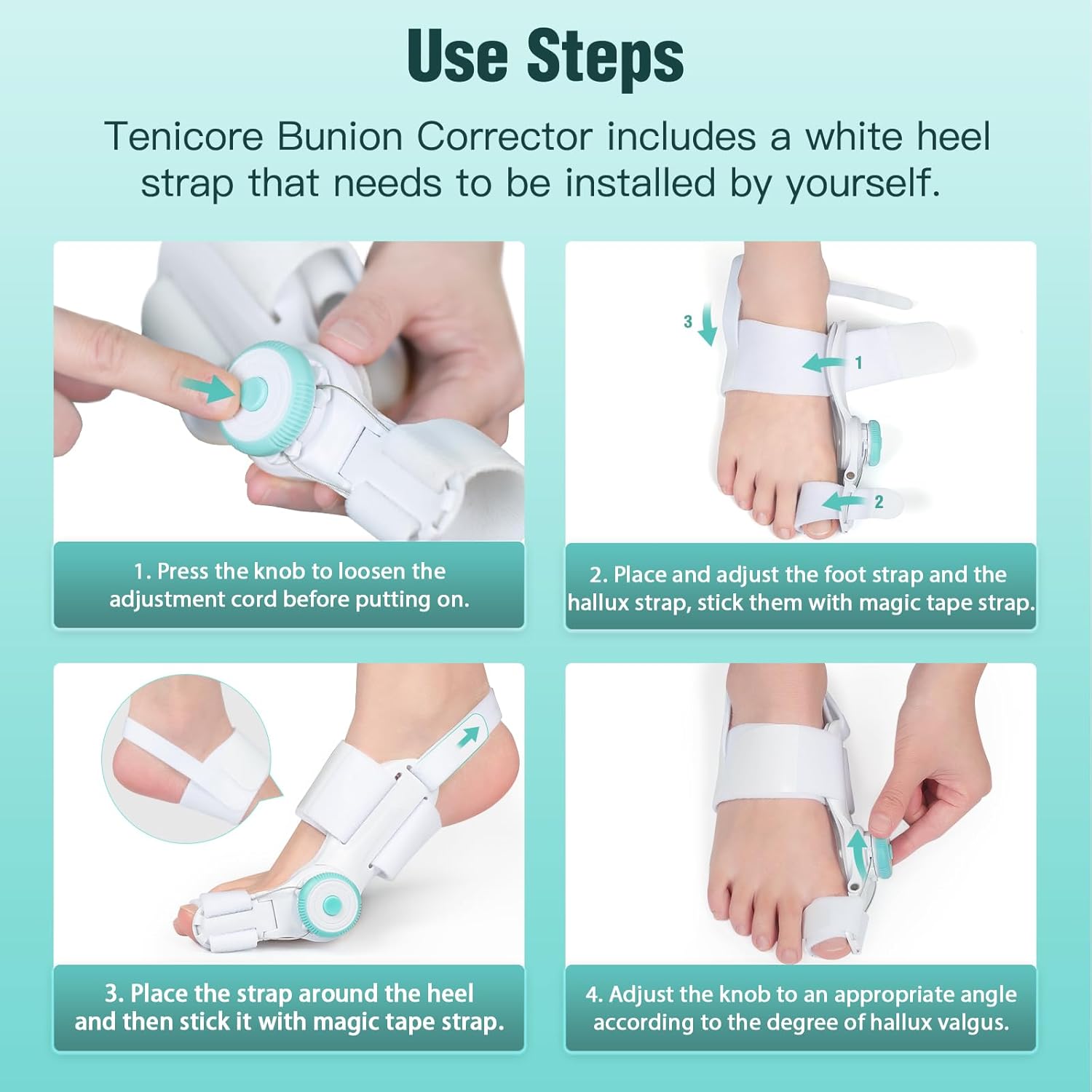 Use Steps

Tenicore Bunion Corrector includes a white heel strap that needs to be installed by yourself.

1. Press the knob to loosen the adjustment cord before putting on.

3

1

2

2. Place and adjust the foot strap and the hallux strap, stick them with magic tape strap.

3. Place the strap around the heel and then stick it with magic tape strap.

4. Adjust the knob to an appropriate angle according to the degree of hallux valgus.