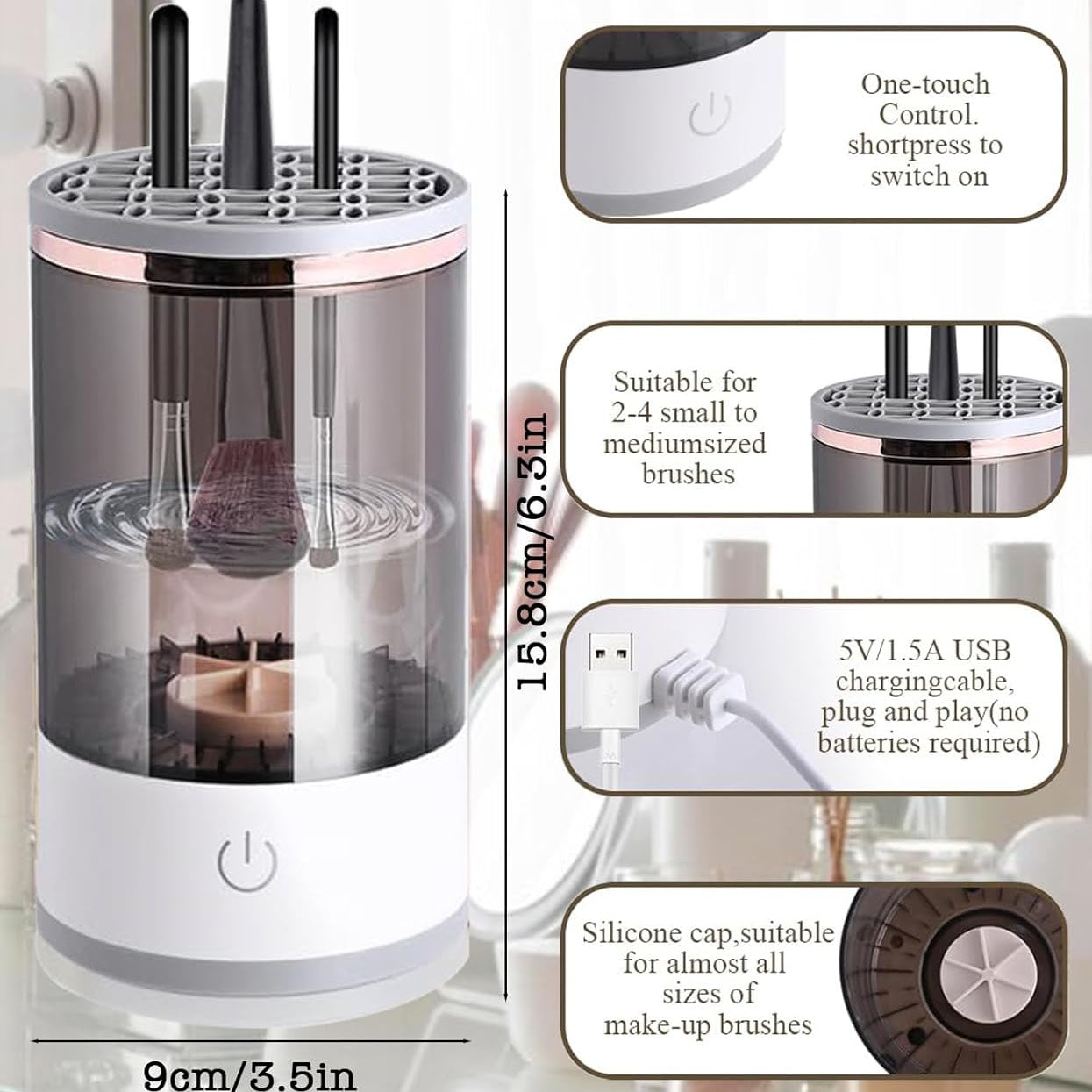 15.8cm/6.3in

9cm/3.5in

One-touch Control. shortpress to switch on

Suitable for 2-4 small to mediumsized brushes

5V/1.5A USB chargingcable, plug and play(no batteries required)

Silicone cap,suitable for almost all sizes of make-up brushes