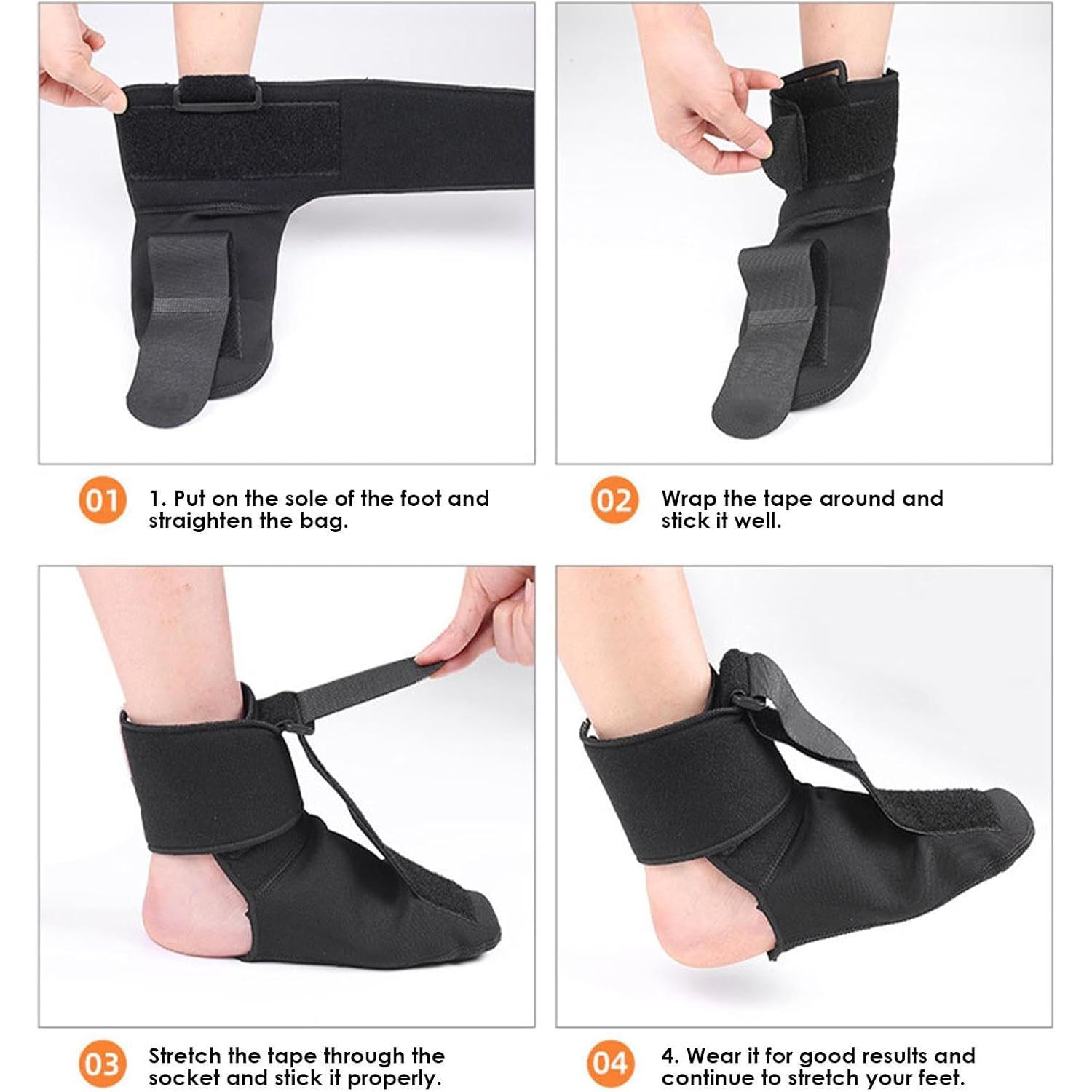 01 1. Put on the sole of the foot and straighten the bag.

02 Wrap the tape around and stick it well.

03 Stretch the tape through the socket and stick it properly.

04 4. Wear it for good results and continue to stretch your feet.