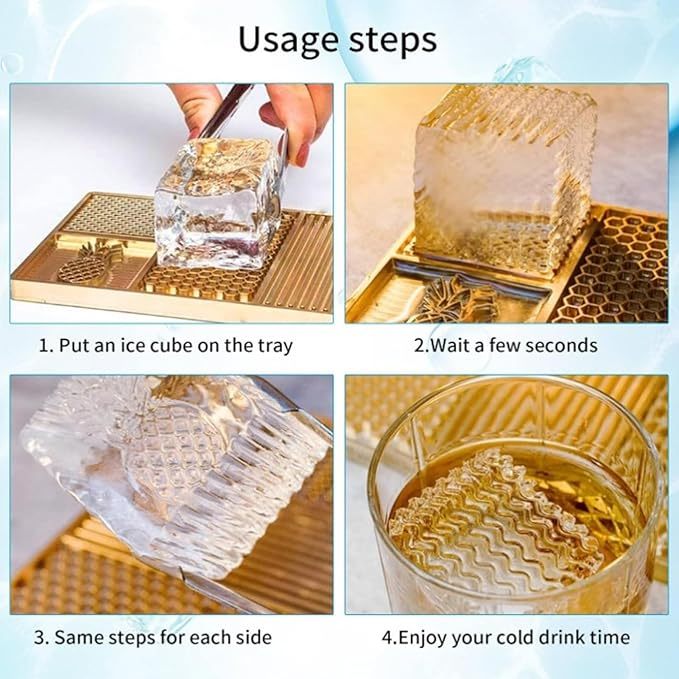 Usage steps

1. Put an ice cube on the tray

2.Wait a few seconds

3. Same steps for each side

4.Enjoy your cold drink time