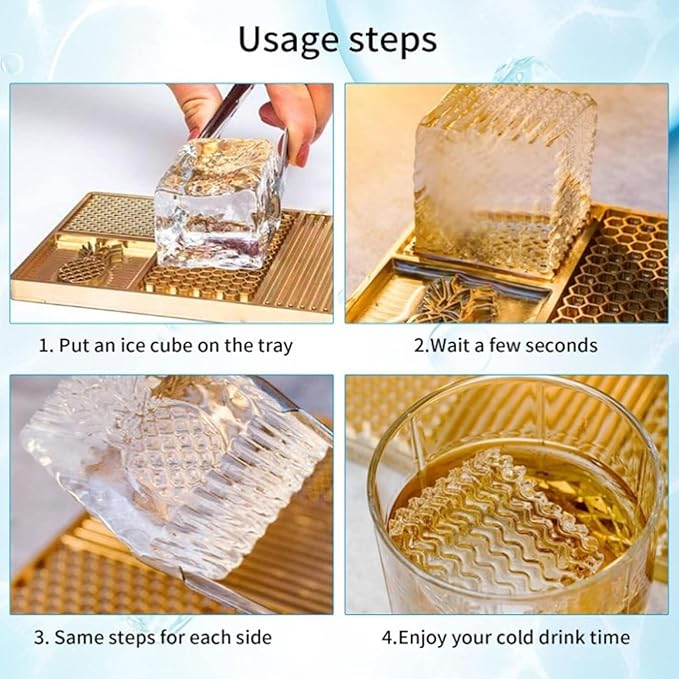 Usage steps

1. Put an ice cube on the tray

2.Wait a few seconds

3. Same steps for each side

4.Enjoy your cold drink time