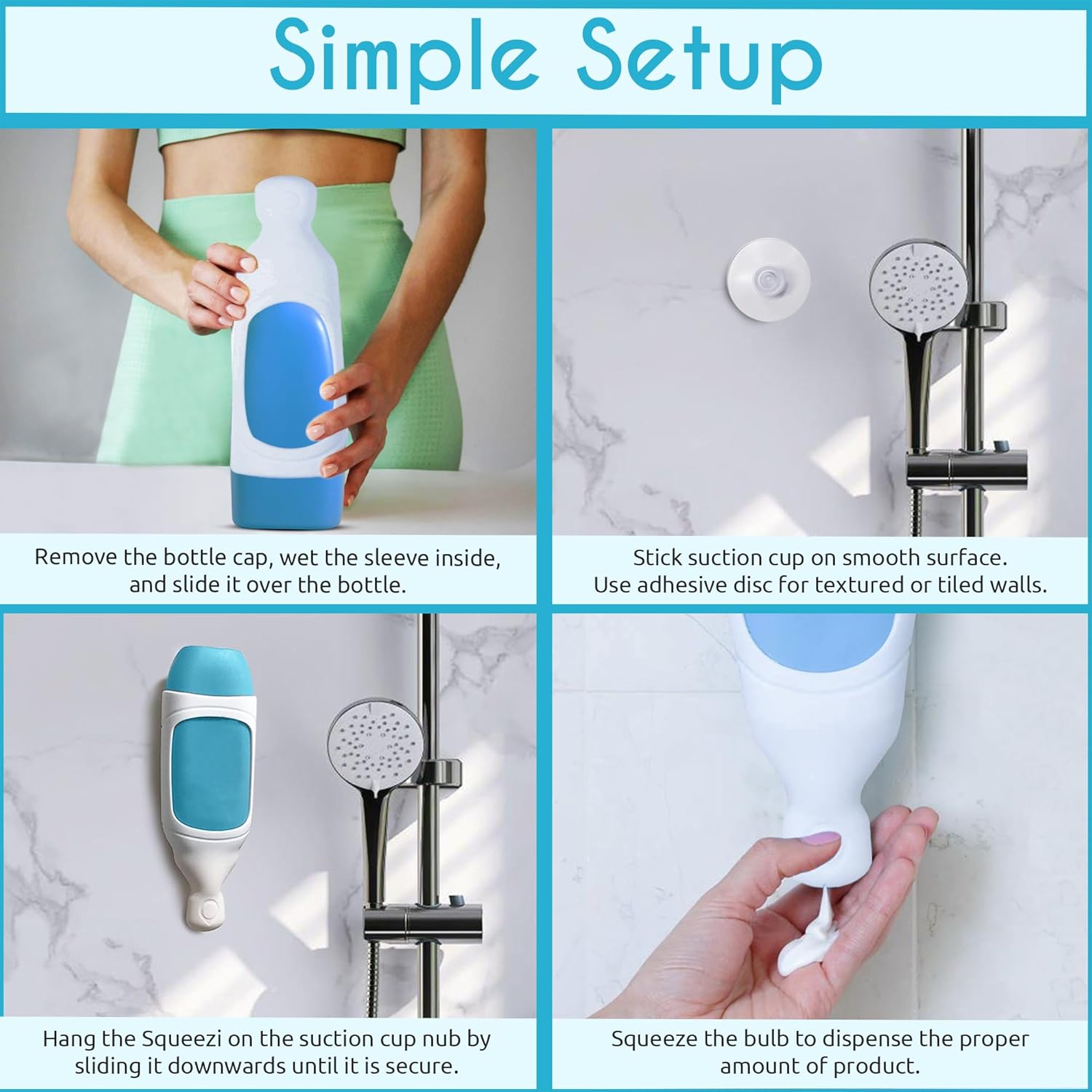 Simple Setup

Remove the bottle cap, wet the sleeve inside, and slide it over the bottle.

Stick suction cup on smooth surface. Use adhesive disc for textured or tiled walls.

Hang the Squeezi on the suction cup nub by sliding it downwards until it is secure.

Squeeze the bulb to dispense the proper amount of product.